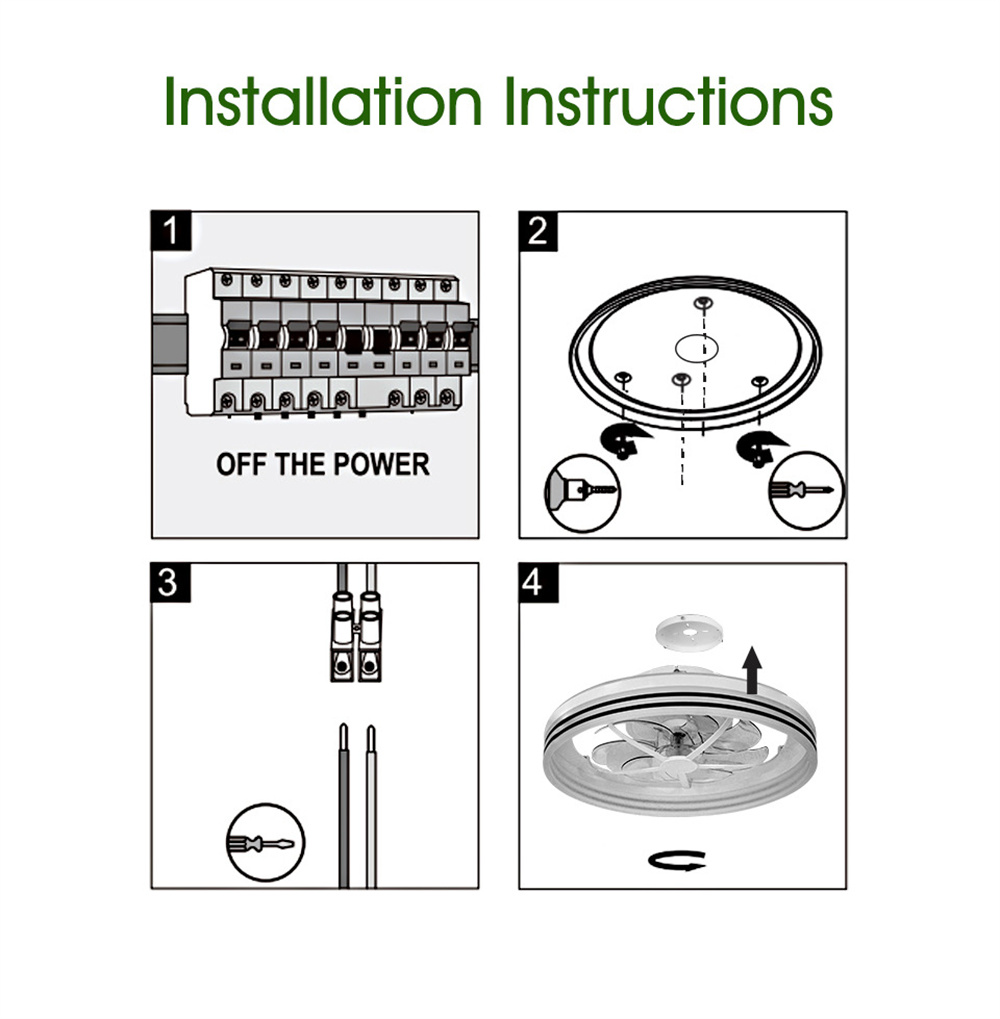 Installation Instructions

1

OFF THE POWER

2

3

4