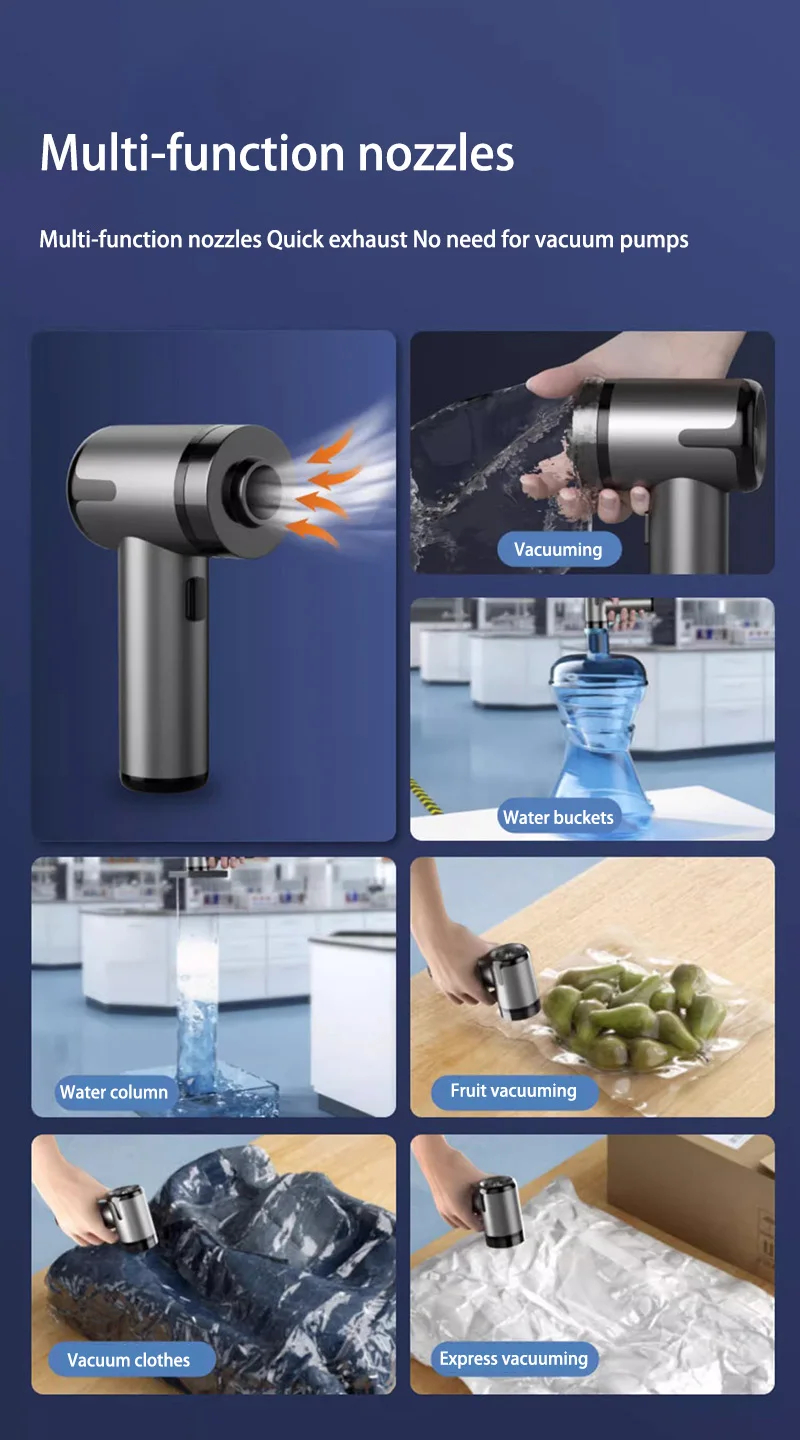 Multi-function nozzles

Multi-function nozzles Quick exhaust No need for vacuum pumps

Vacuuming

Water buckets

Water column

Fruit vacuuming

Vacuum clothes

Express vacuuming