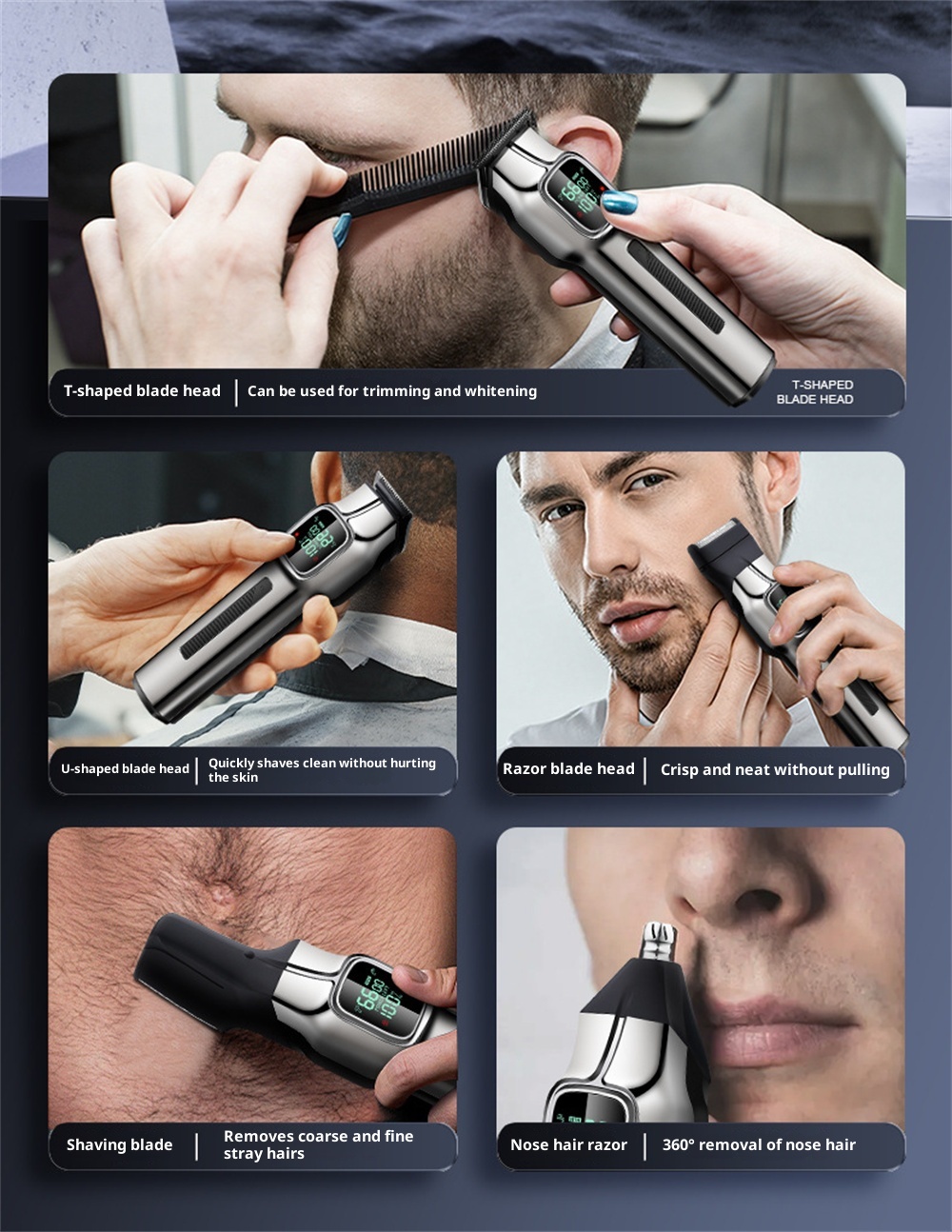 T-shaped blade head | Can be used for trimming and whitening

T-SHAPED BLADE HEAD

U-shaped blade head | Quickly shaves clean without hurting the skin

Razor blade head | Crisp and neat without pulling

Shaving blade | Removes coarse and fine stray hairs

Nose hair razor | 360° removal of nose hair