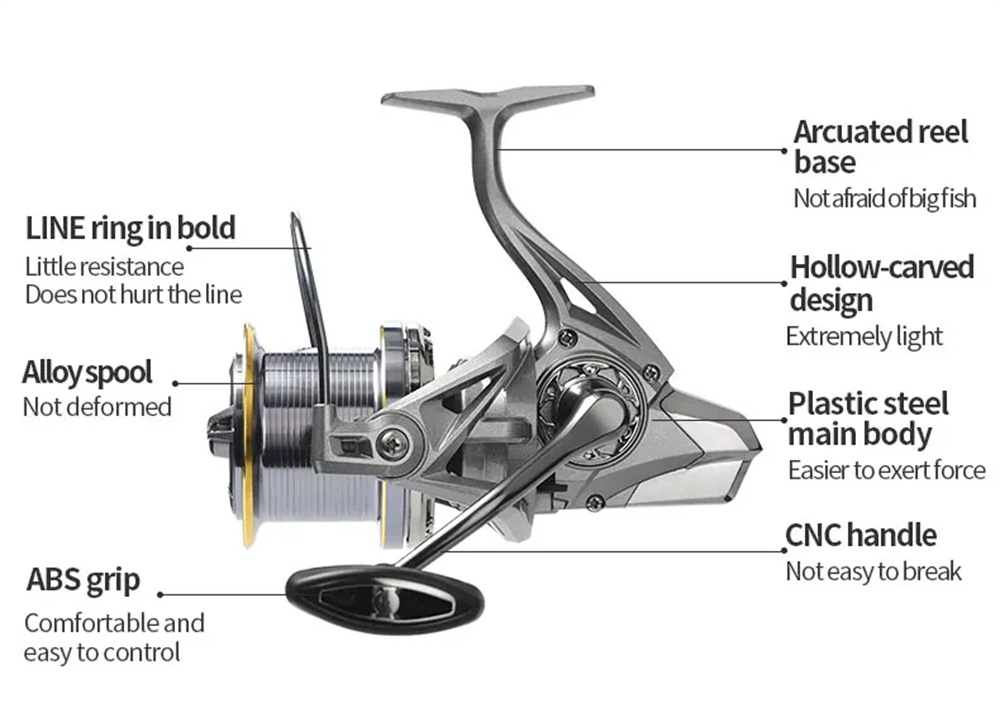 LINE ring in bold
Little resistance
Does not hurt the line

Alloy spool
Not deformed

ABS grip
Comfortable and easy to control

Arcuated reel base
Not afraid of big fish

Hollow-carved design
Extremely light

Plastic steel main body
Easier to exert force

CNC handle
Not easy to break