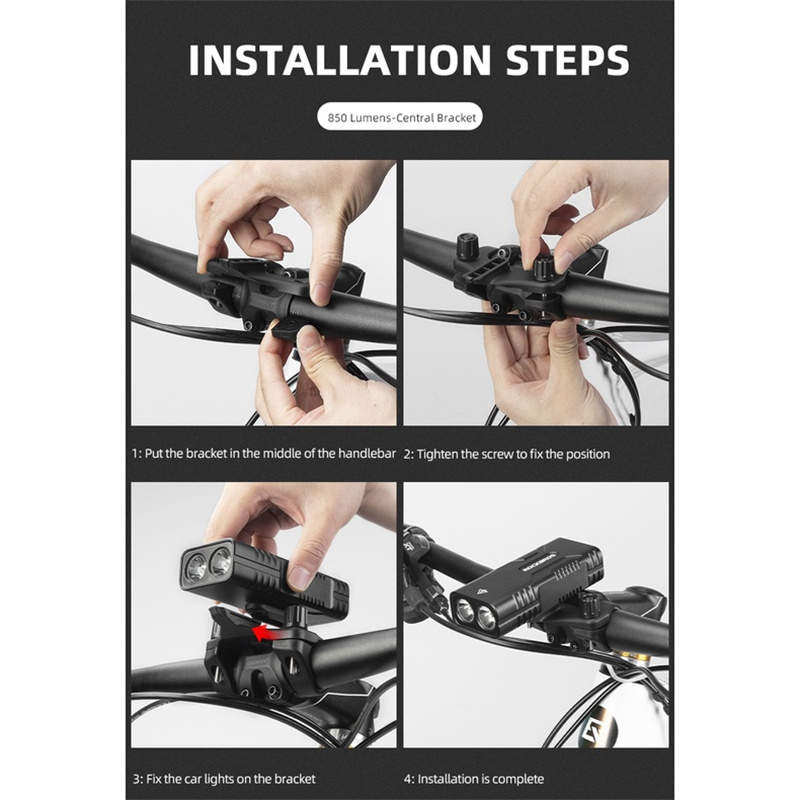 INSTALLATION STEPS

850 Lumens-Central Bracket

1: Put the bracket in the middle of the handlebar

2: Tighten the screw to fix the position

3: Fix the car lights on the bracket

4: Installation is complete