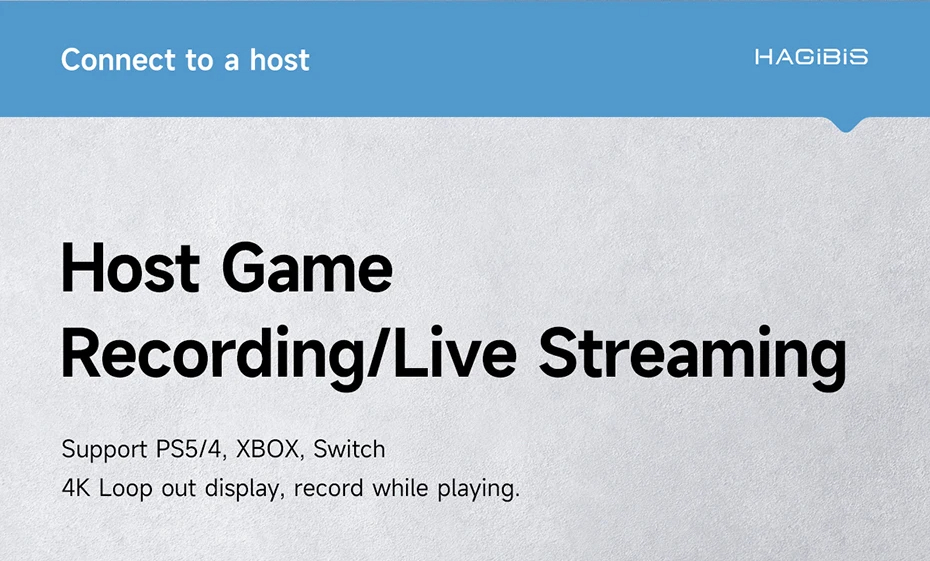 Connect to a host

HAGiBiS

Host Game
Recording/Live Streaming

Support PS5/4, XBOX, Switch
4K Loop out display, record while playing.