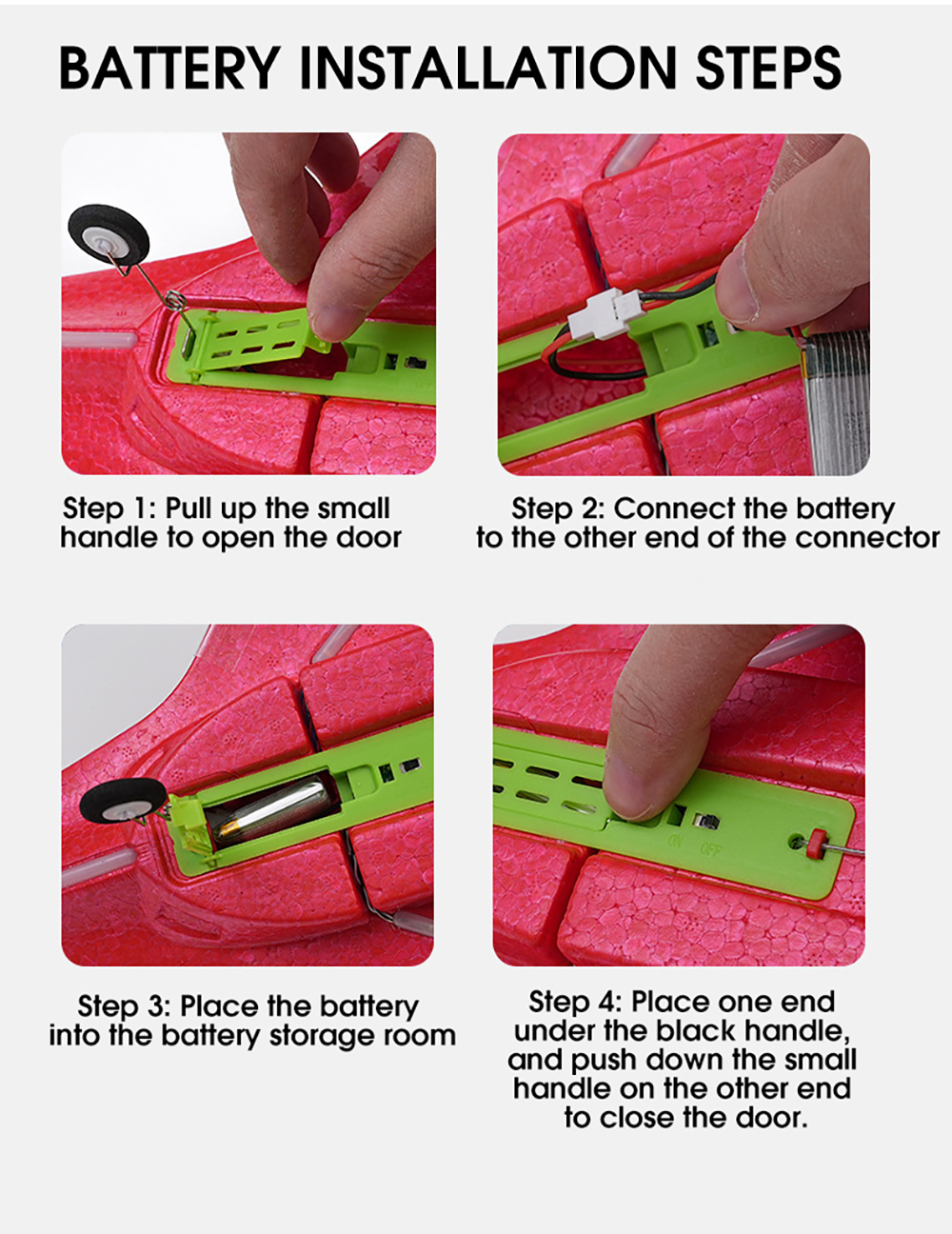 BATTERY INSTALLATION STEPS

Step 1: Pull up the small handle to open the door

Step 2: Connect the battery to the other end of the connector

Step 3: Place the battery into the battery storage room

ON OFF

Step 4: Place one end under the black handle, and push down the small handle on the other end to close the door.