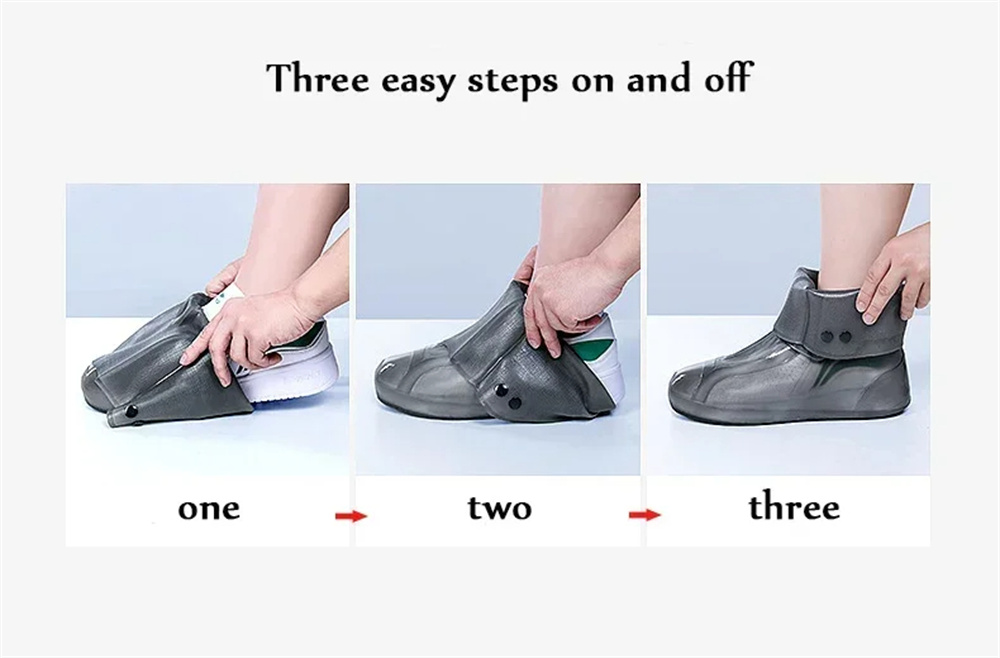 Three easy steps on and off

one

two

three