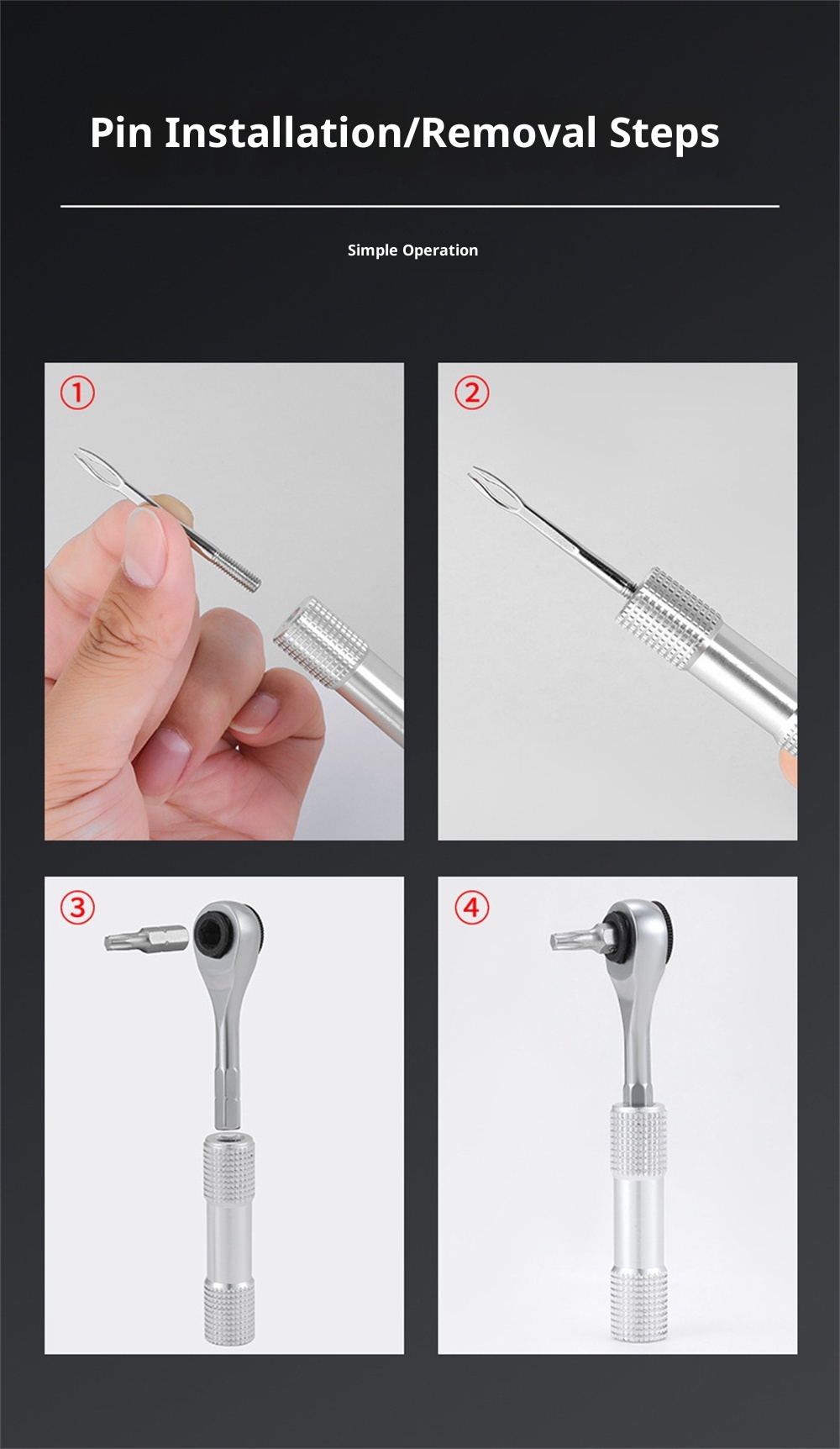 Pin Installation/Removal Steps

Simple Operation

①

②

③

④