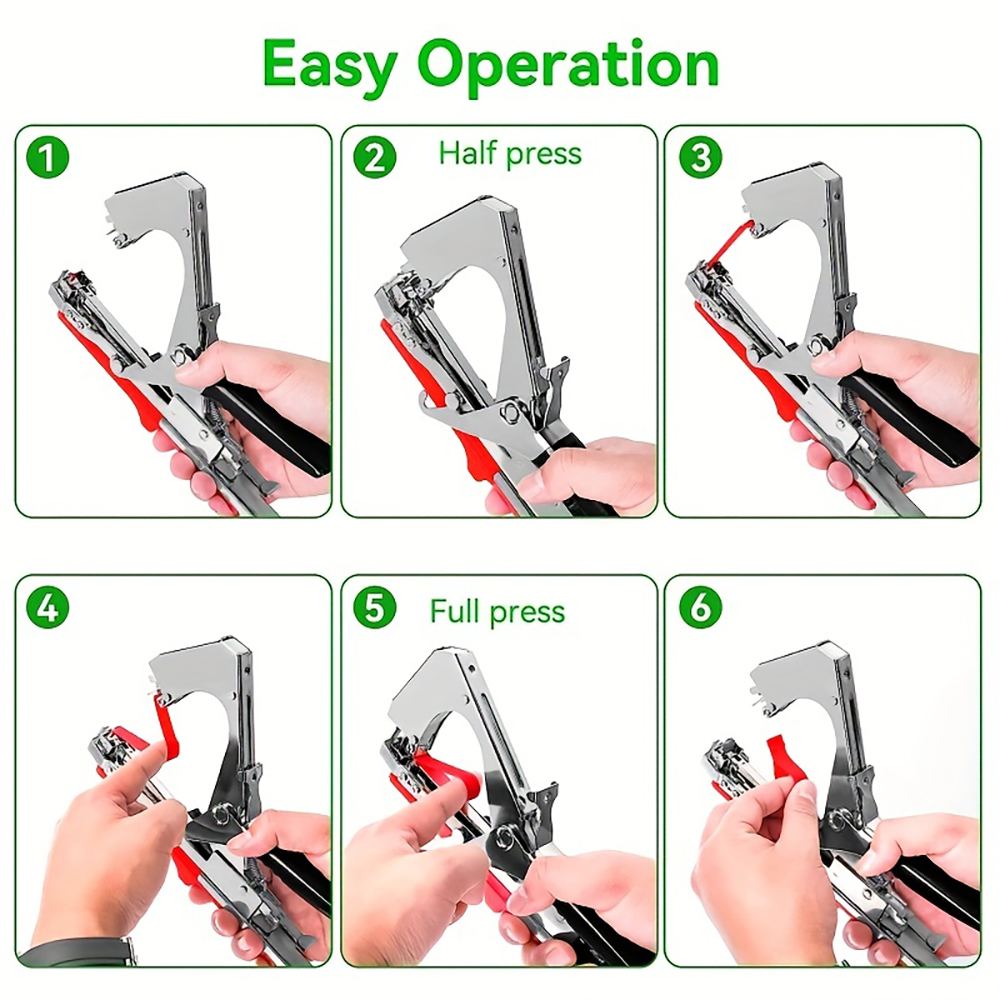 Easy Operation

1

2 Half press

3

4

5 Full press

6