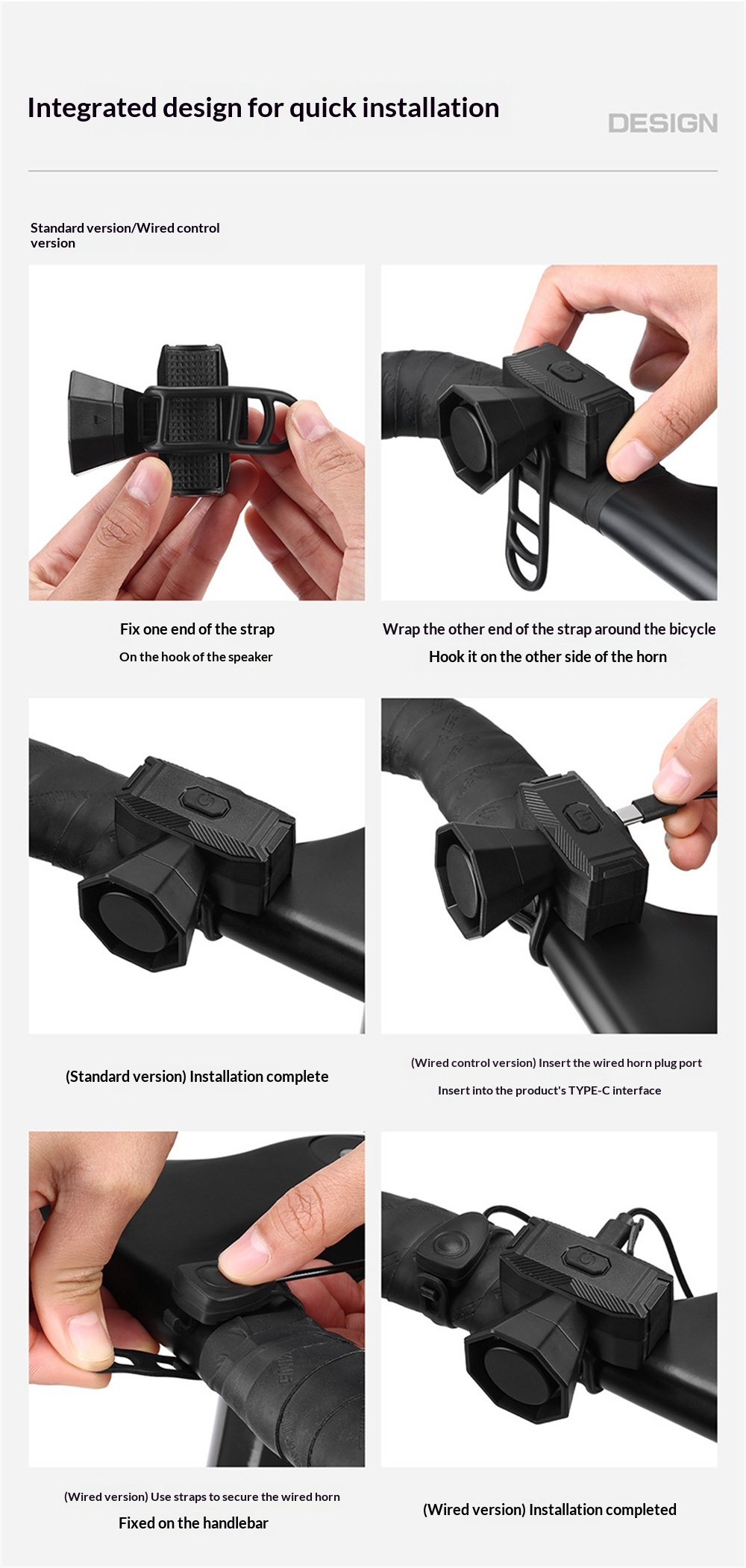 Integrated design for quick installation

DESIGN

Standard version/Wired control version

Fix one end of the strap

On the hook of the speaker

Wrap the other end of the strap around the bicycle

Hook it on the other side of the horn

(Standard version) Installation complete

(Wired control version) Insert the wired horn plug port

Insert into the product's TYPE-C interface

(Wired version) Use straps to secure the wired horn

Fixed on the handlebar

(Wired version) Installation completed