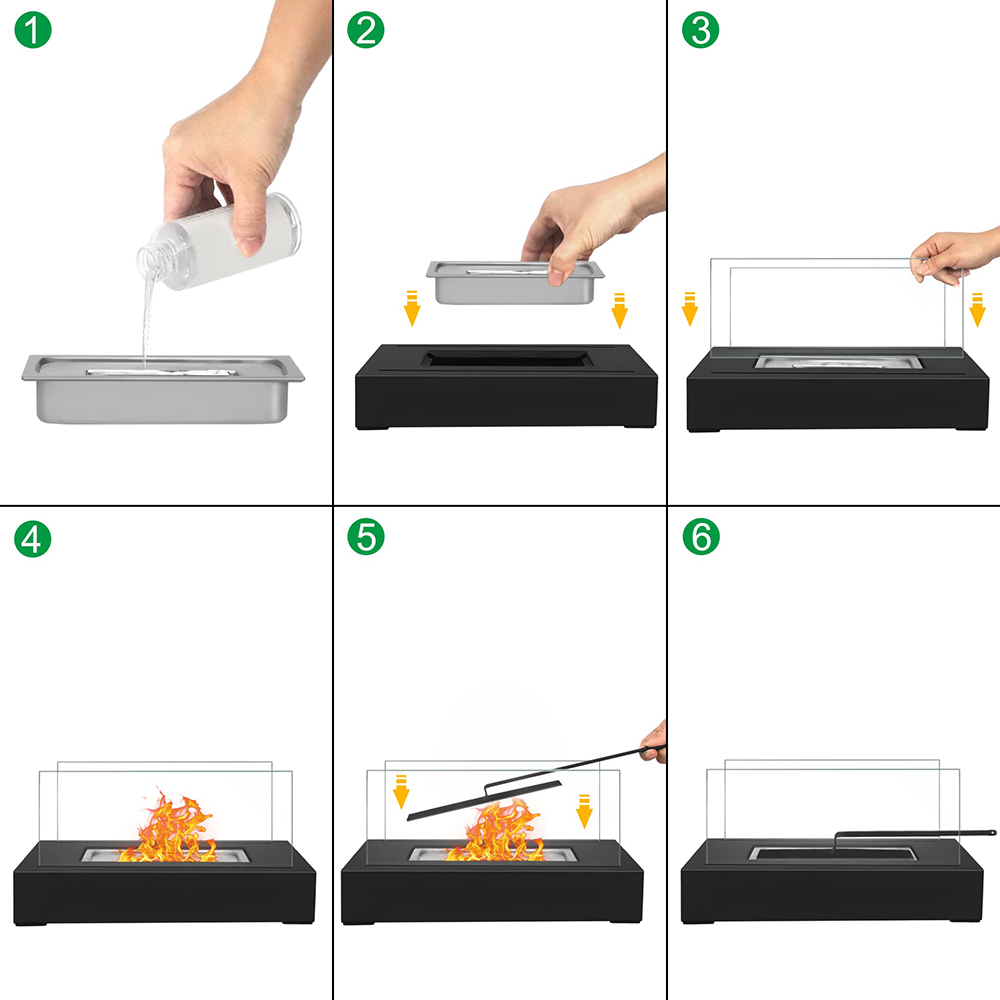 1

2

3

4

5

6