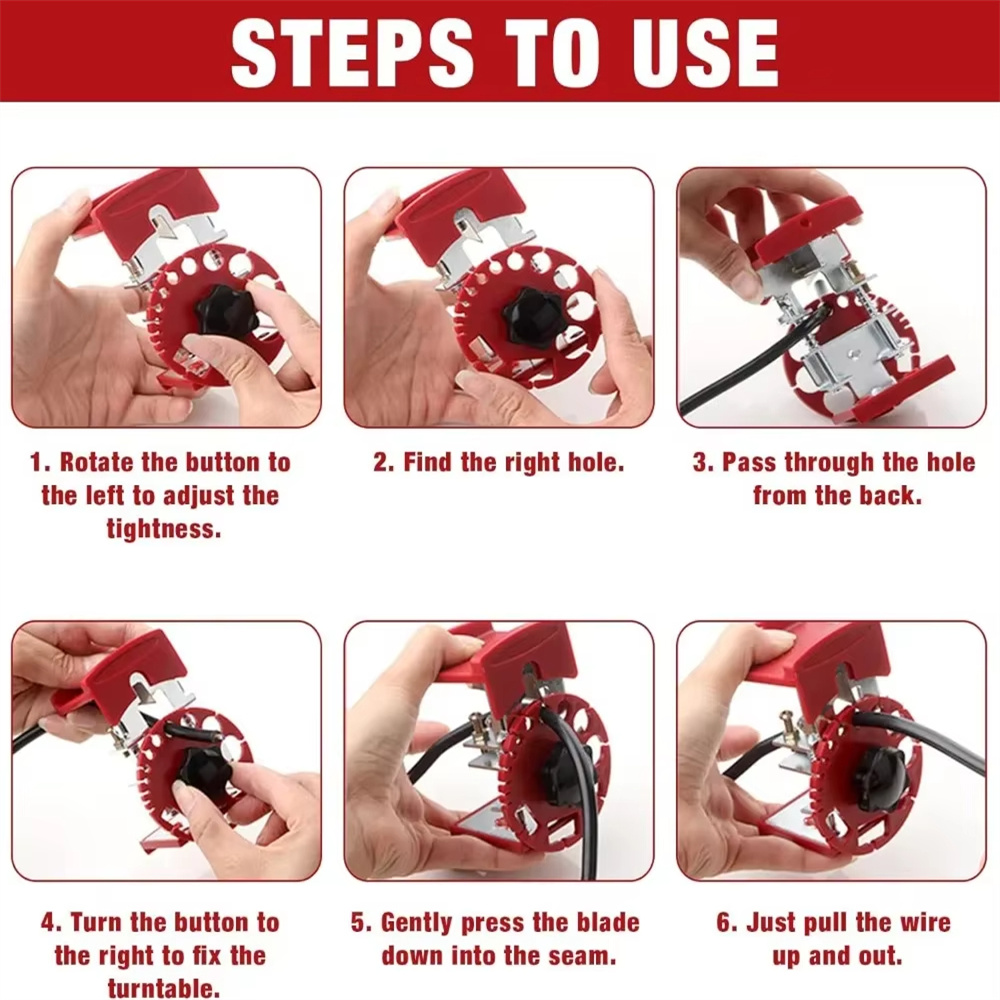 STEPS TO USE

1. Rotate the button to the left to adjust the tightness.

2. Find the right hole.

3. Pass through the hole from the back.

4. Turn the button to the right to fix the turntable.

5. Gently press the blade down into the seam.

6. Just pull the wire up and out.