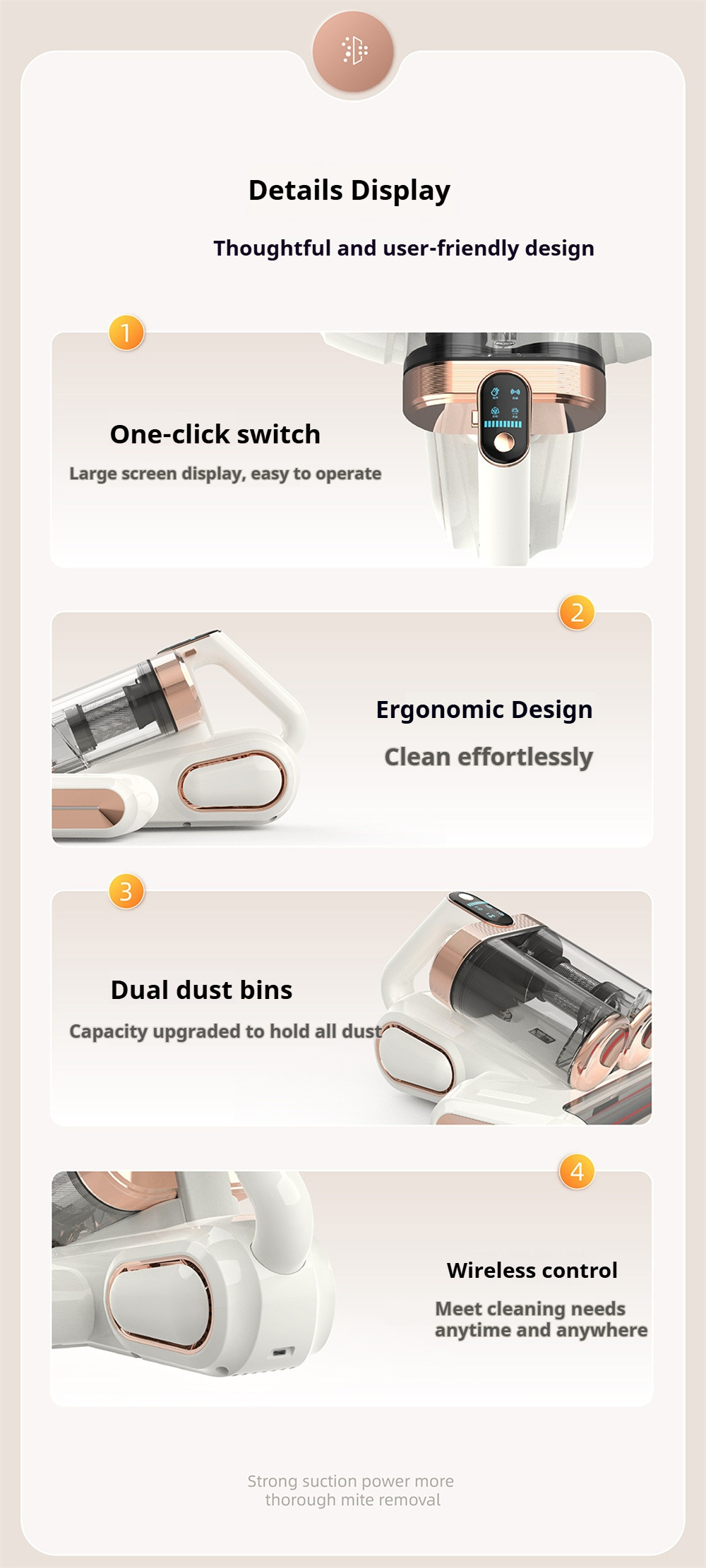 Details Display

Thoughtful and user-friendly design

1

One-click switch

Large screen display, easy to operate

2

Ergonomic Design

Clean effortlessly

3

Dual dust bins

Capacity upgraded to hold all dust

4

Wireless control

Meet cleaning needs anytime and anywhere

Strong suction power more thorough mite removal