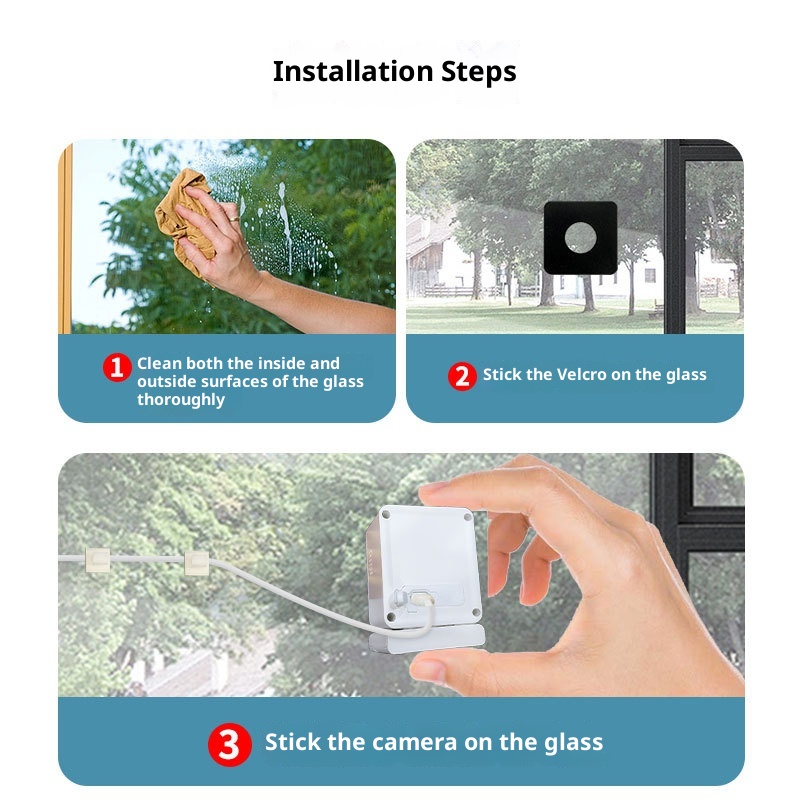 Installation Steps

1 Clean both the inside and outside surfaces of the glass thoroughly

2 Stick the Velcro on the glass

3 Stick the camera on the glass