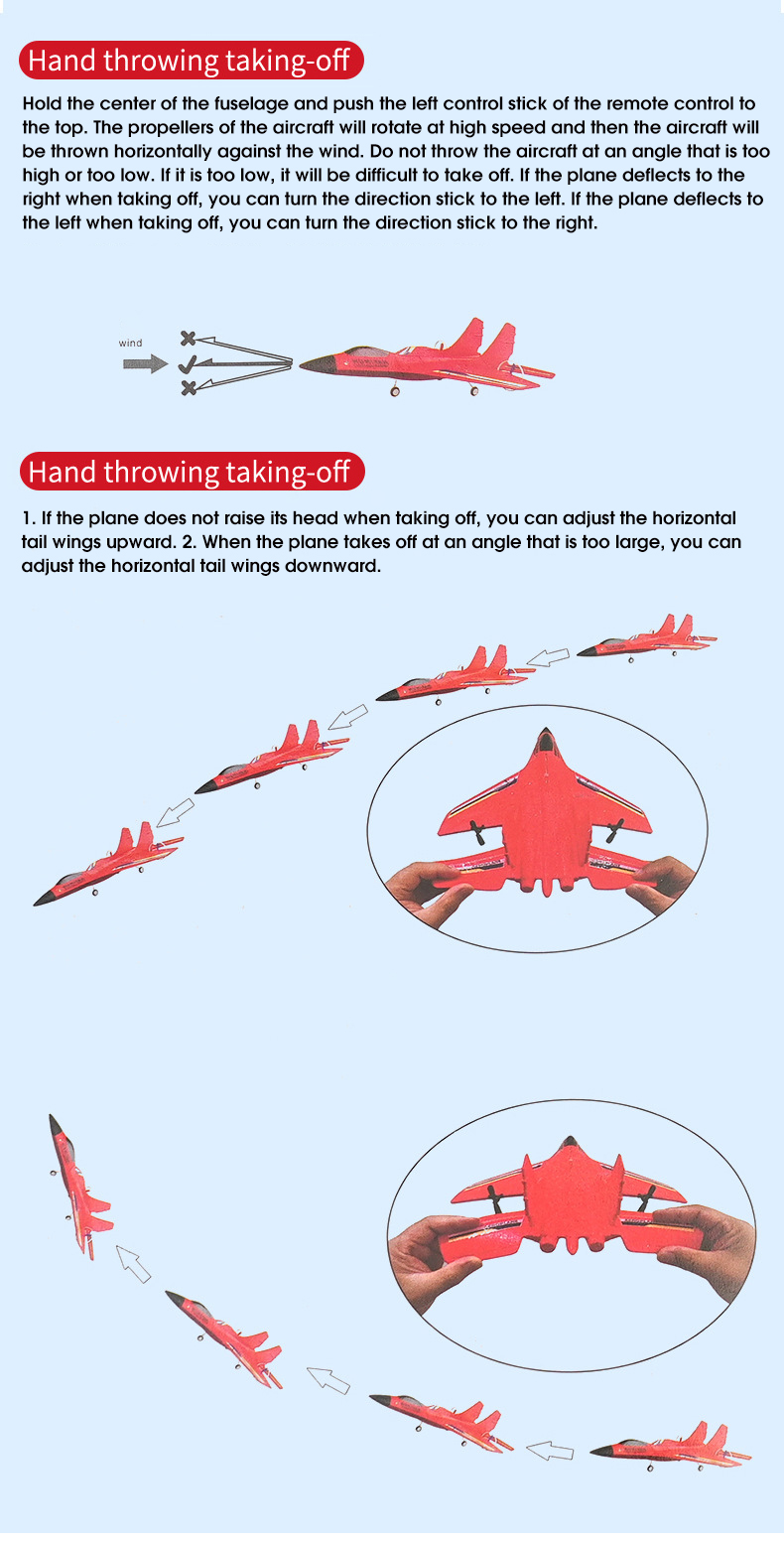 Hand throwing taking-off

Hold the center of the fuselage and push the left control stick of the remote control to the top. The propellers of the aircraft will rotate at high speed and then the aircraft will be thrown horizontally against the wind. Do not throw the aircraft at an angle that is too high or too low. If it is too low, it will be difficult to take off. If the plane deflects to the right when taking off, you can turn the direction stick to the left. If the plane deflects to the left when taking off, you can turn the direction stick to the right.

wind

Hand throwing taking-off

1. If the plane does not raise its head when taking off, you can adjust the horizontal tail wings upward. 2. When the plane takes off at an angle that is too large, you can adjust the horizontal tail wings downward.