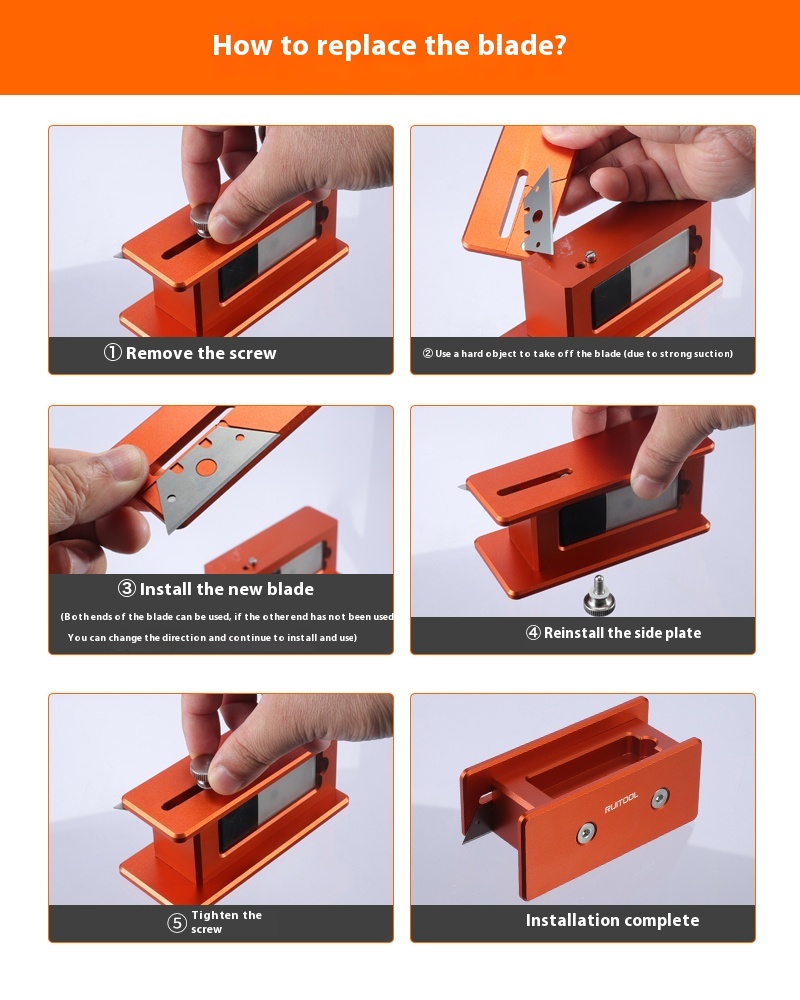 How to replace the blade?

① Remove the screw

② Use a hard object to take off the blade (due to strong suction)

③ Install the new blade

(Both ends of the blade can be used, if the other end has not been used You can change the direction and continue to install and use)

④ Reinstall the side plate

⑤ Tighten the screw

RUITOOL

Installation complete