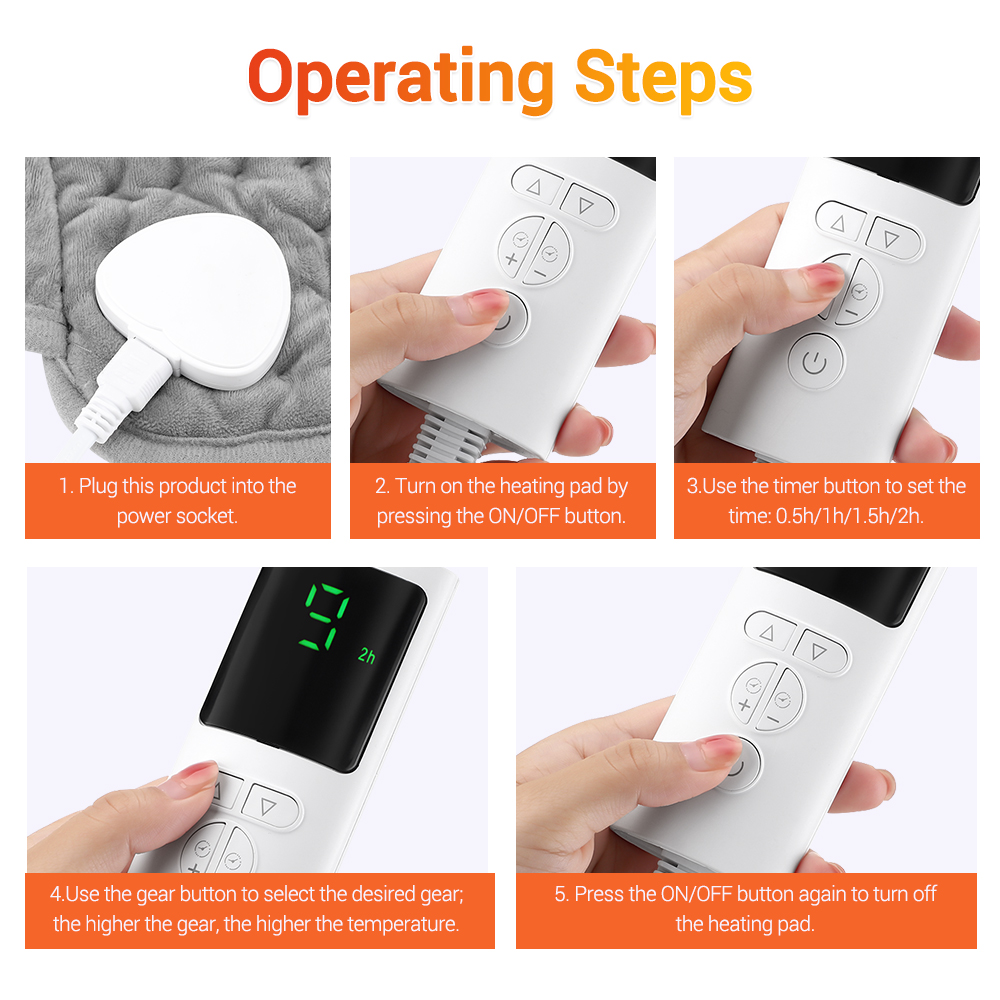 Operating Steps

1. Plug this product into the power socket.

2. Turn on the heating pad by pressing the ON/OFF button.

3.Use the timer button to set the time: 0.5h/1h/1.5h/2h.

9
2h

4.Use the gear button to select the desired gear; the higher the gear, the higher the temperature.

5. Press the ON/OFF button again to turn off the heating pad.