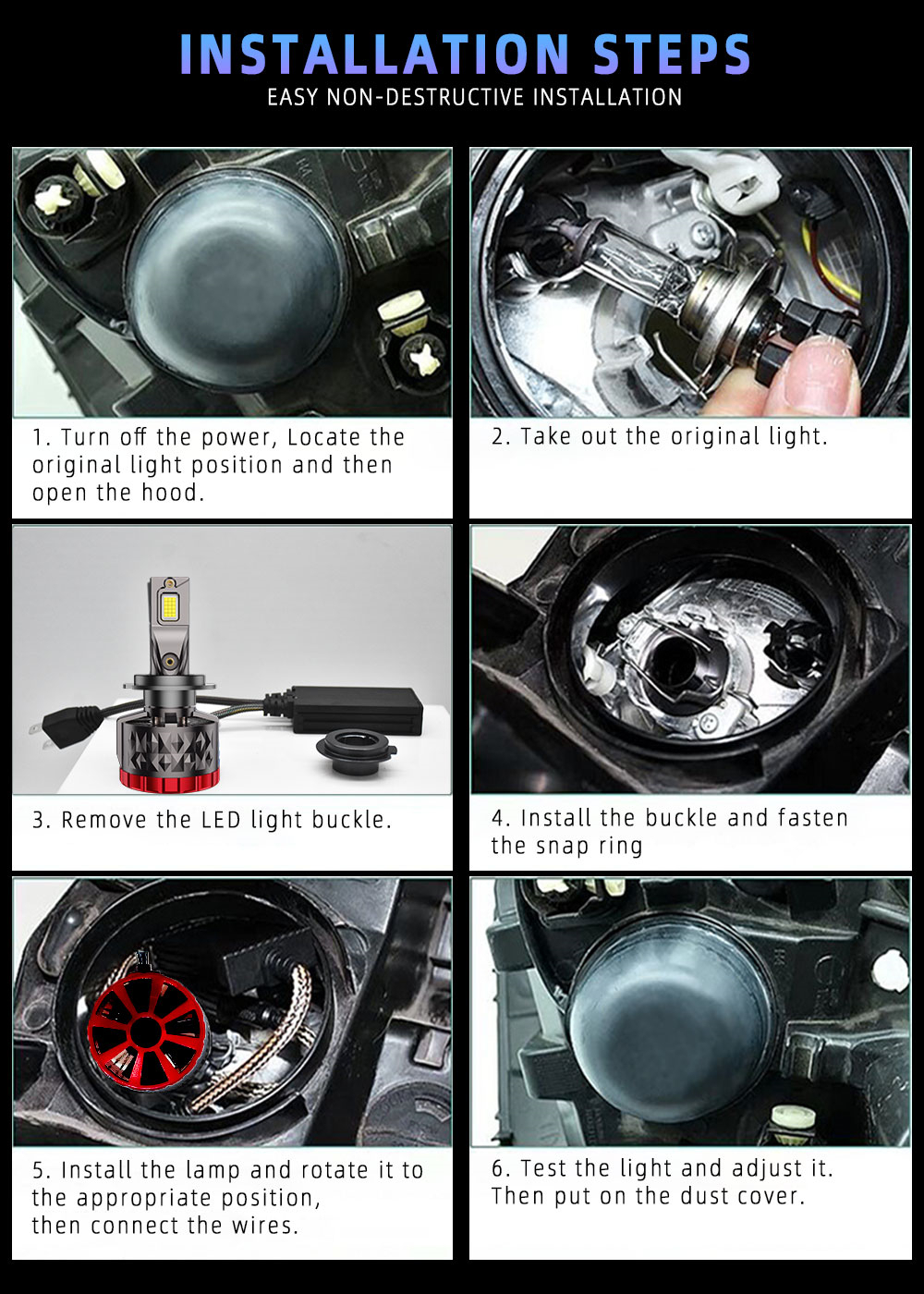 INSTALLATION STEPS
EASY NON-DESTRUCTIVE INSTALLATION

1. Turn off the power, Locate the original light position and then open the hood.

2. Take out the original light.

3. Remove the LED light buckle.

4. Install the buckle and fasten the snap ring

5. Install the lamp and rotate it to the appropriate position, then connect the wires.

6. Test the light and adjust it. Then put on the dust cover.