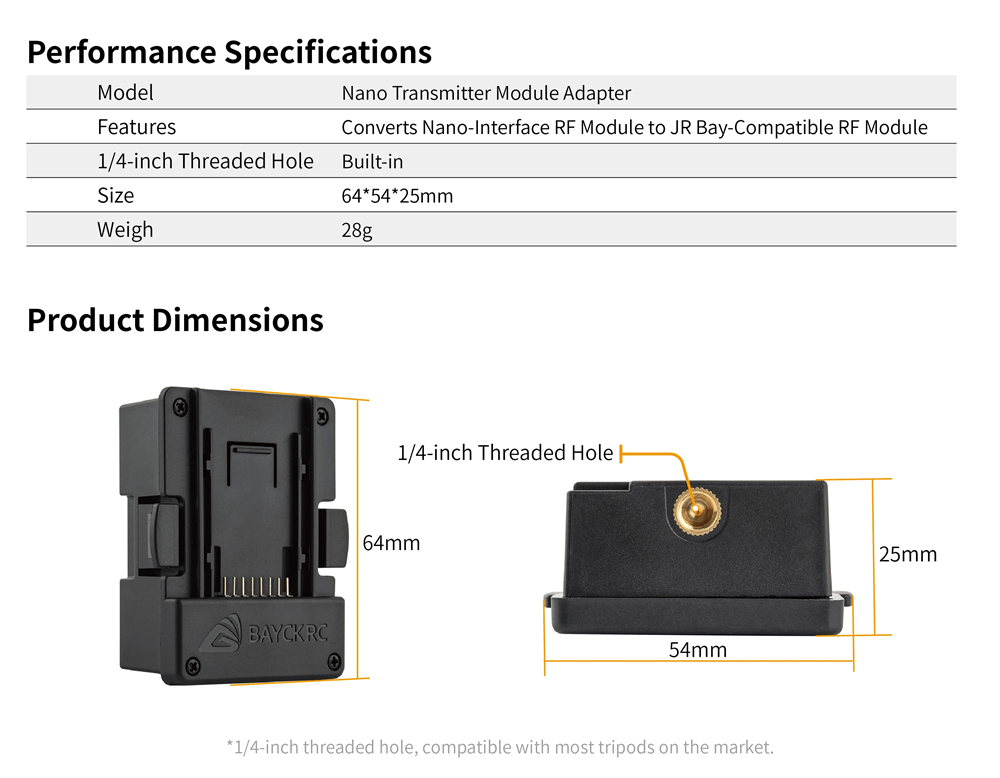 Performance Specifications

| Model | Nano Transmitter Module Adapter |
|---|---|
| Features | Converts Nano-Interface RF Module to JR Bay-Compatible RF Module |
| 1/4-inch Threaded Hole | Built-in |
| Size | 64*54*25mm |
| Weigh | 28g |

Product Dimensions

BAYCKRC

64mm

1/4-inch Threaded Hole

25mm

54mm

*1/4-inch threaded hole, compatible with most tripods on the market.