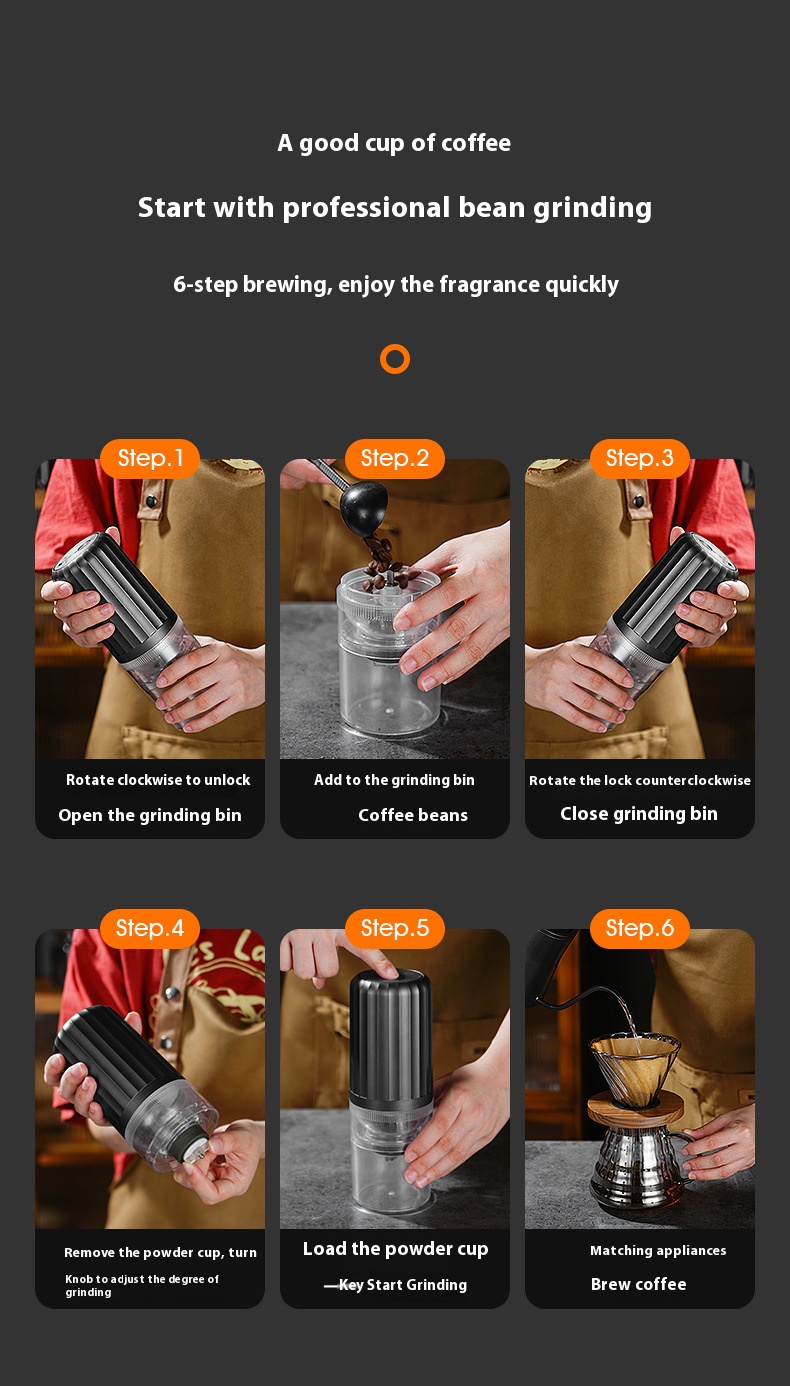 A good cup of coffee

Start with professional bean grinding

6-step brewing, enjoy the fragrance quickly

Step.1

Rotate clockwise to unlock

Open the grinding bin

Step.2

Add to the grinding bin

Coffee beans

Step.3

Rotate the lock counterclockwise

Close grinding bin

Step.4

Remove the powder cup, turn

Knob to adjust the degree of grinding

Step.5

Load the powder cup

—Key Start Grinding

Step.6

Matching appliances

Brew coffee