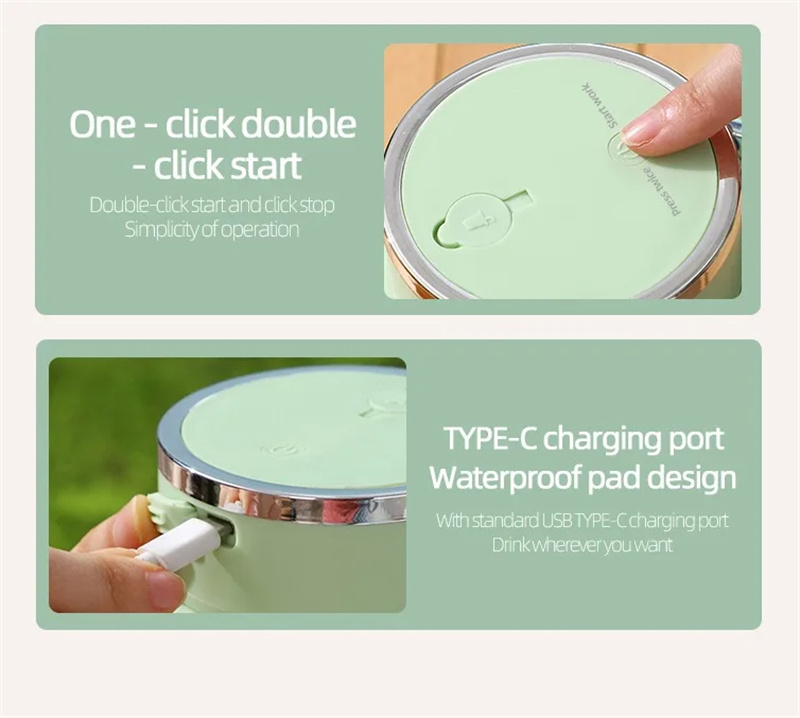 One - click double - click start

Double-click start and click stop
Simplicity of operation

Start work
Press twice

TYPE-C charging port
Waterproof pad design

With standard USB TYPE-C charging port
Drink wherever you want