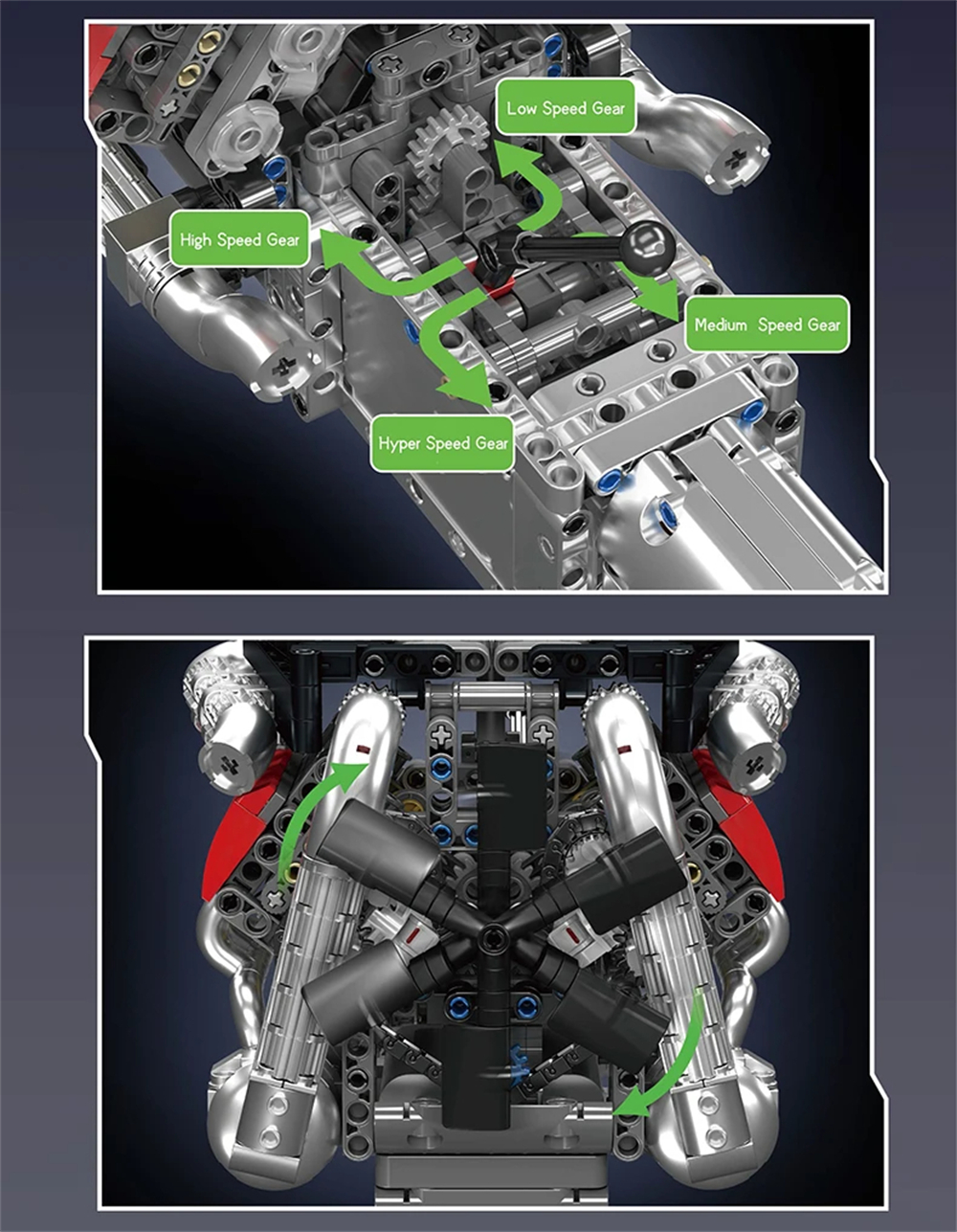 Low Speed Gear

High Speed Gear

Medium Speed Gear

Hyper Speed Gear