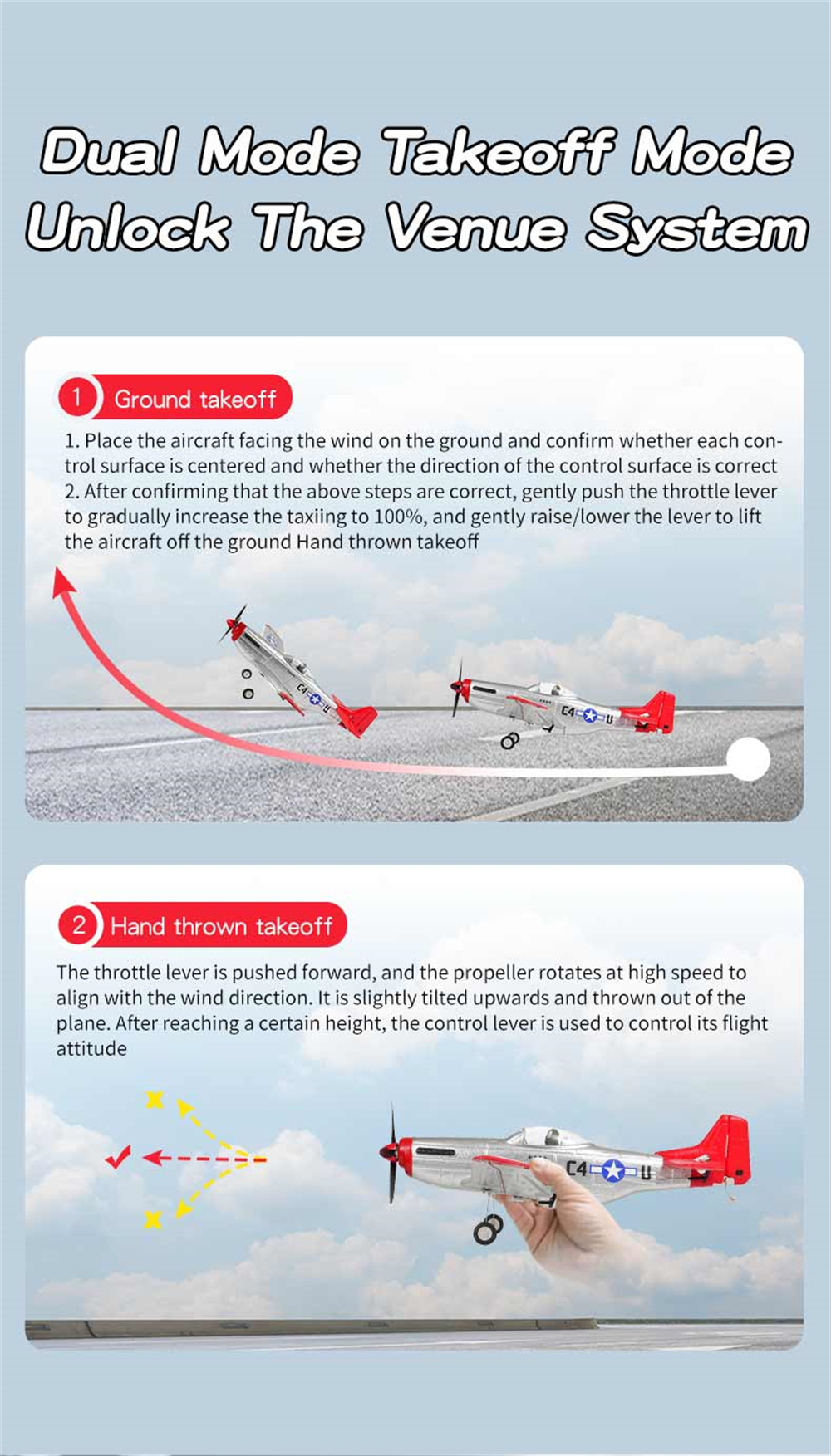 Dual Mode Takeoff Mode
Unlock The Venue System

1 Ground takeoff

1. Place the aircraft facing the wind on the ground and confirm whether each control surface is centered and whether the direction of the control surface is correct
2. After confirming that the above steps are correct, gently push the throttle lever to gradually increase the taxiing to 100%, and gently raise/lower the lever to lift the aircraft off the ground Hand thrown takeoff

C4 U

C4 U

2 Hand thrown takeoff

The throttle lever is pushed forward, and the propeller rotates at high speed to align with the wind direction. It is slightly tilted upwards and thrown out of the plane. After reaching a certain height, the control lever is used to control its flight attitude

C4 U