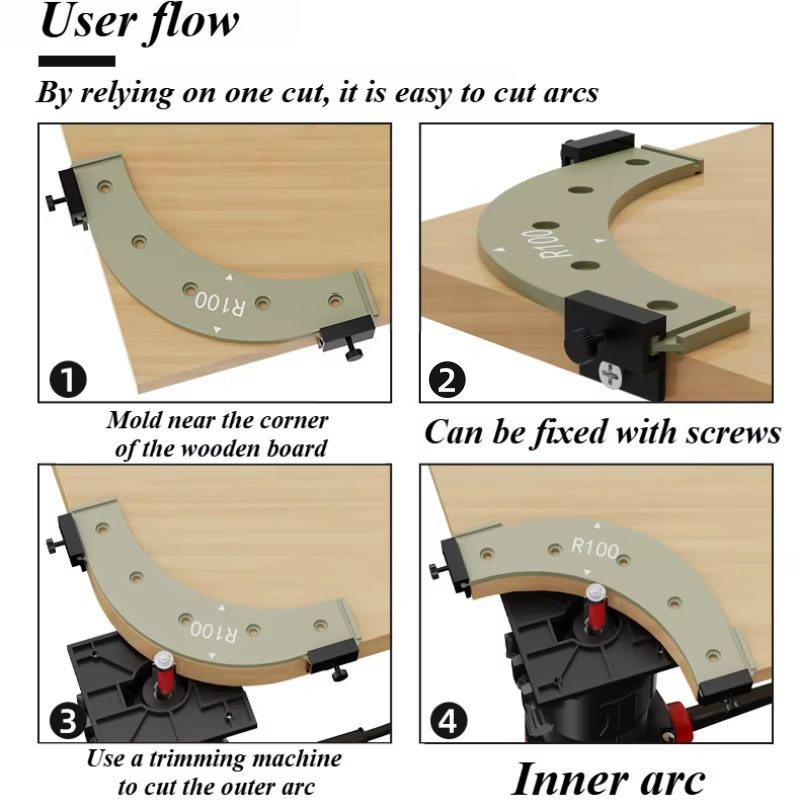 User flow

By relying on one cut, it is easy to cut arcs

R100

1

Mold near the corner of the wooden board

R100

2

Can be fixed with screws

R100

3

Use a trimming machine to cut the outer arc

R100

4

Inner arc