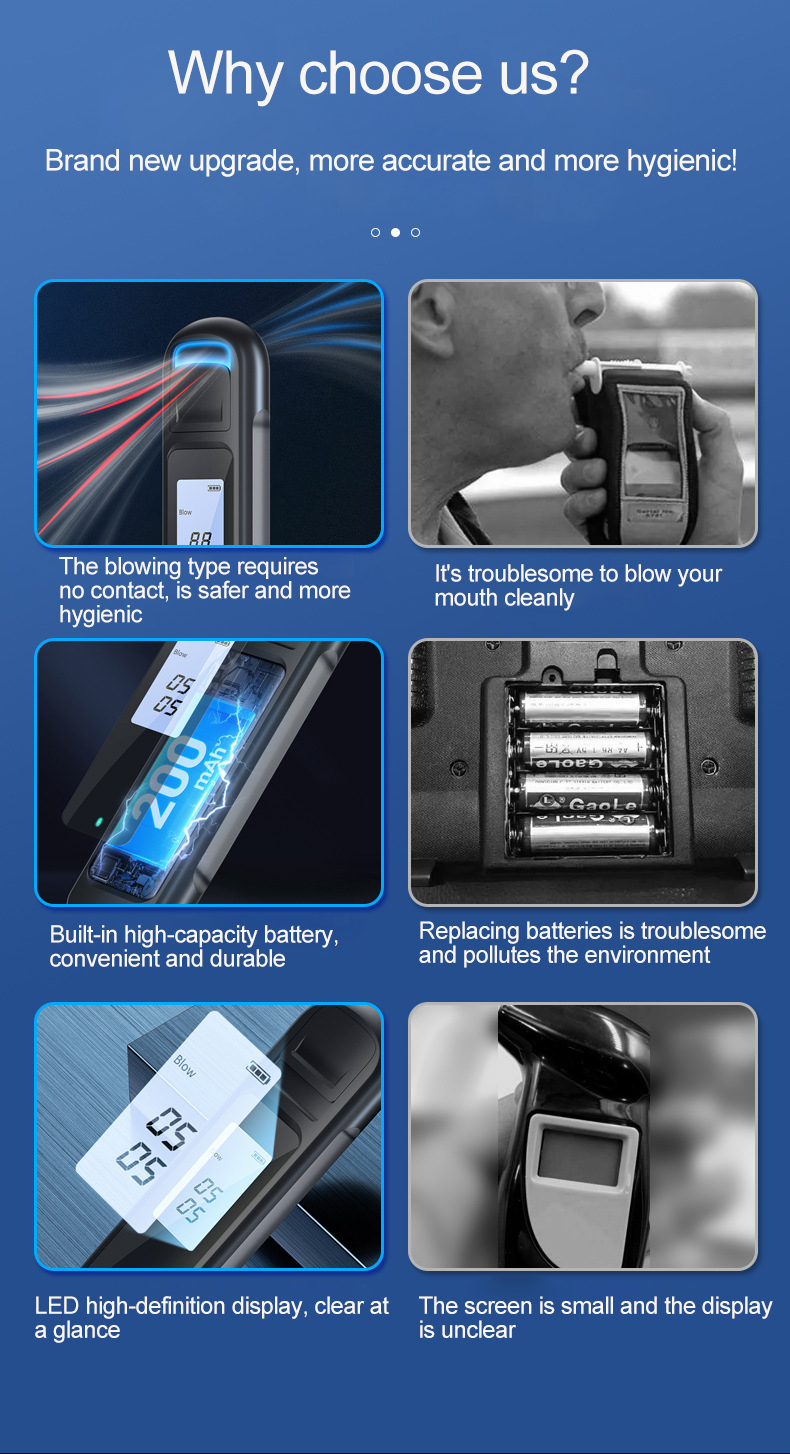 Why choose us?

Brand new upgrade, more accurate and more hygienic!

Blow
88

The blowing type requires no contact, is safer and more hygienic

It's troublesome to blow your mouth cleanly

Blow
05
05
200 mAh

Built-in high-capacity battery, convenient and durable

GaoLe
GaoLe

Replacing batteries is troublesome and pollutes the environment

Blow
05
05
05
05

LED high-definition display, clear at a glance

The screen is small and the display is unclear