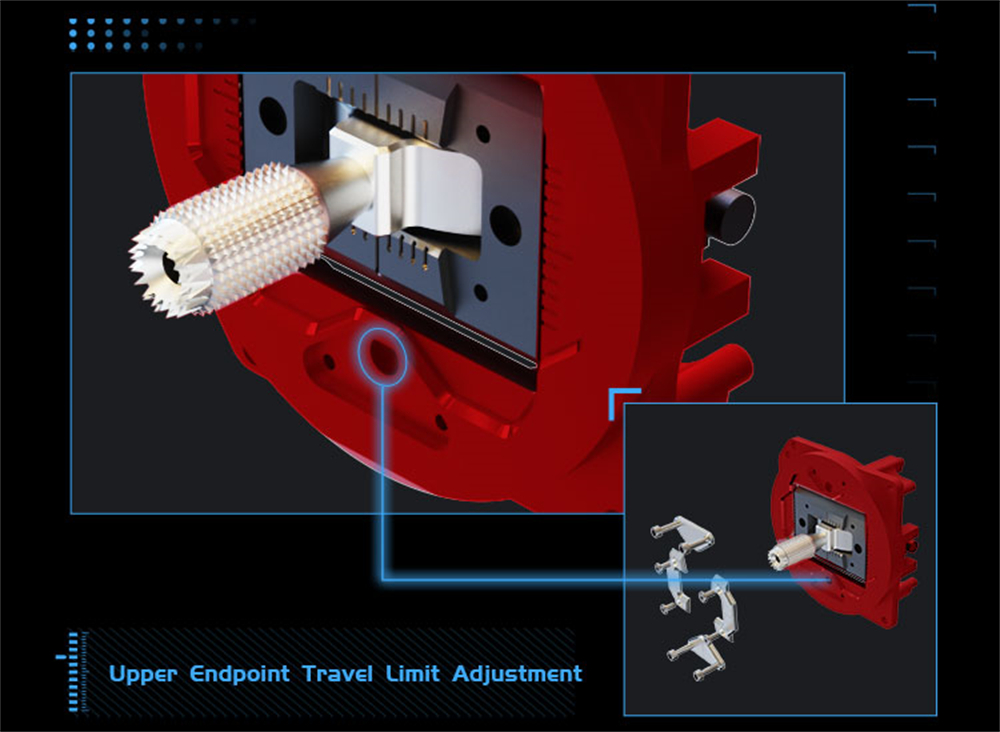 Upper Endpoint Travel Limit Adjustment