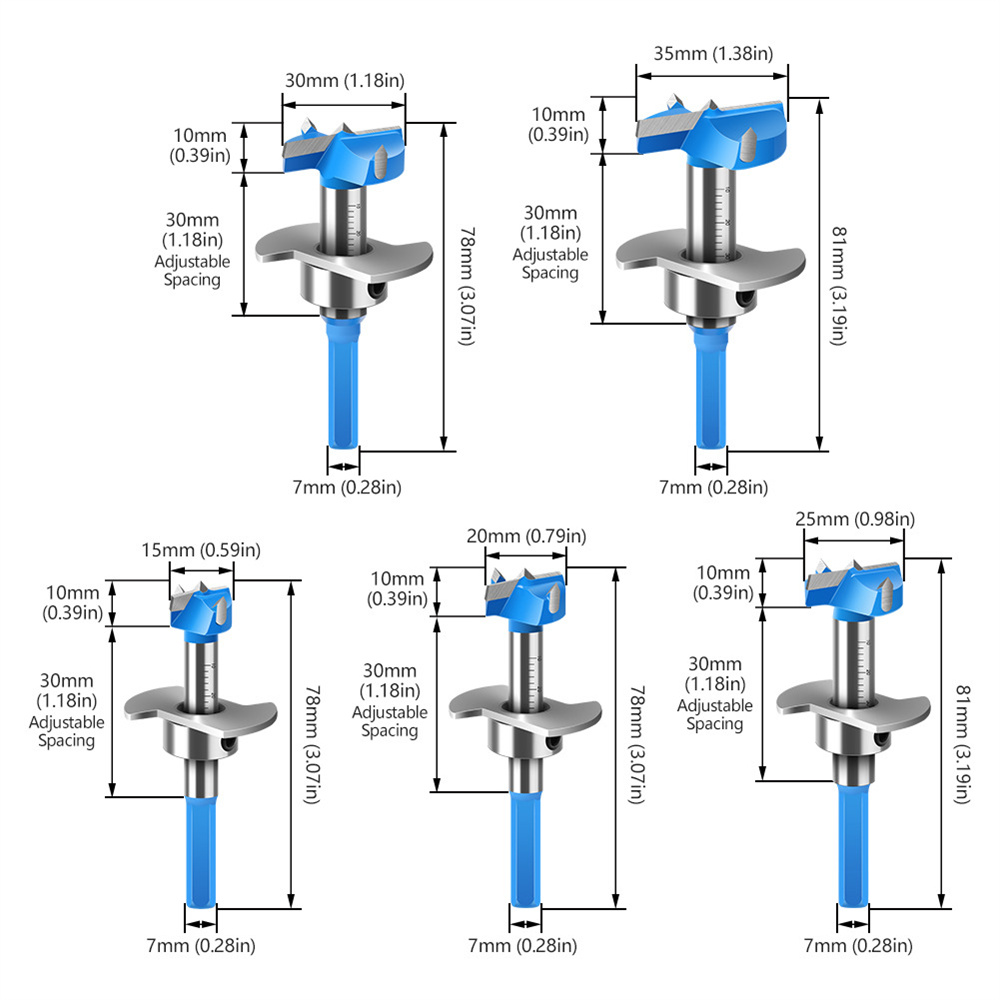 30mm (1.18in)
10mm (0.39in)
30mm (1.18in) Adjustable Spacing
78mm (3.07in)
7mm (0.28in)

35mm (1.38in)
10mm (0.39in)
30mm (1.18in) Adjustable Spacing
81mm (3.19in)
7mm (0.28in)

15mm (0.59in)
10mm (0.39in)
30mm (1.18in) Adjustable Spacing
78mm (3.07in)
7mm (0.28in)

20mm (0.79in)
10mm (0.39in)
30mm (1.18in) Adjustable Spacing
78mm (3.07in)
7mm (0.28in)

25mm (0.98in)
10mm (0.39in)
30mm (1.18in) Adjustable Spacing
81mm (3.19in)
7mm (0.28in)