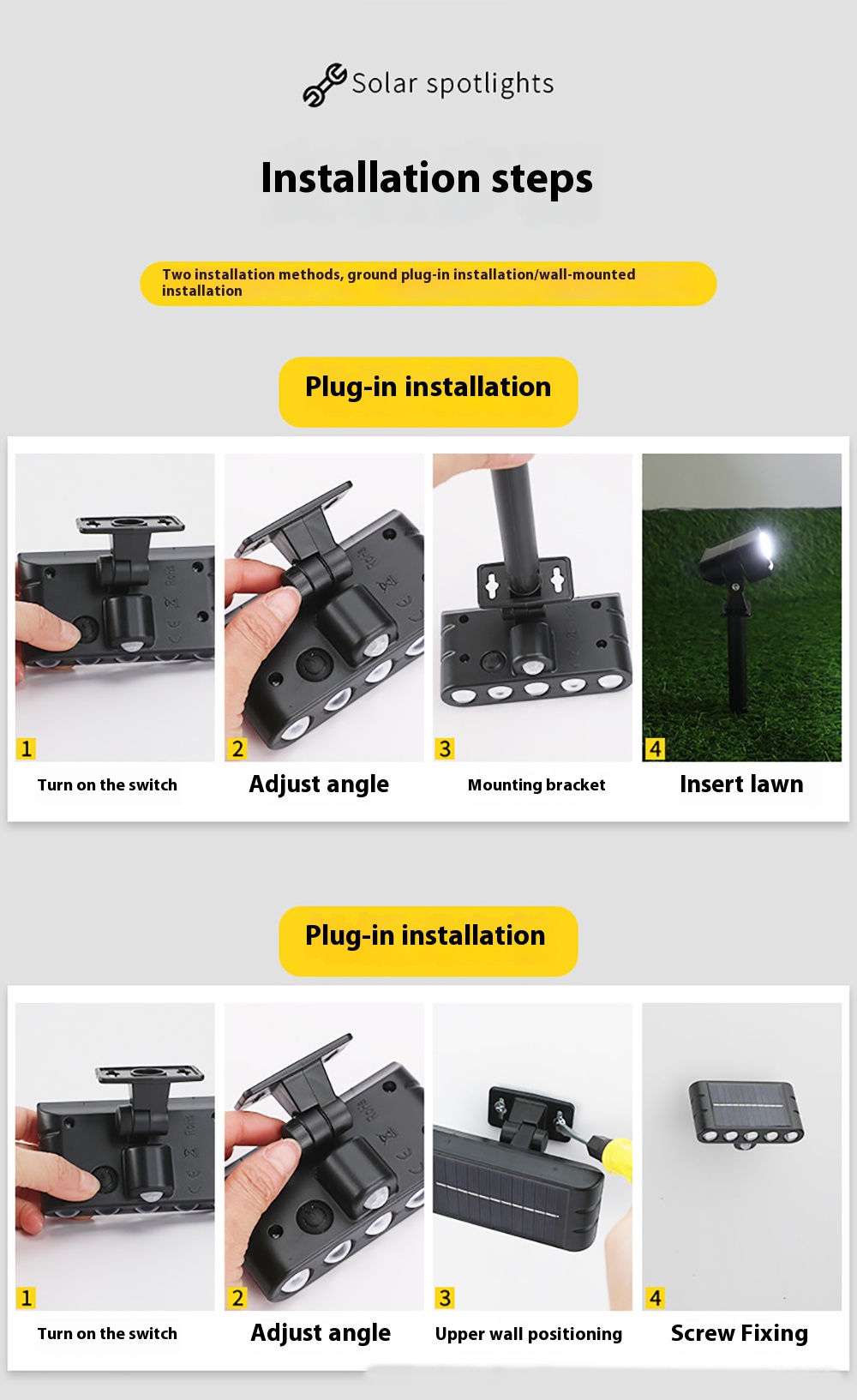 Solar spotlights

Installation steps

Two installation methods, ground plug-in installation/wall-mounted installation

Plug-in installation

1
Turn on the switch

2
Adjust angle

3
Mounting bracket

4
Insert lawn

Plug-in installation

1
Turn on the switch

2
Adjust angle

3
Upper wall positioning

4
Screw Fixing