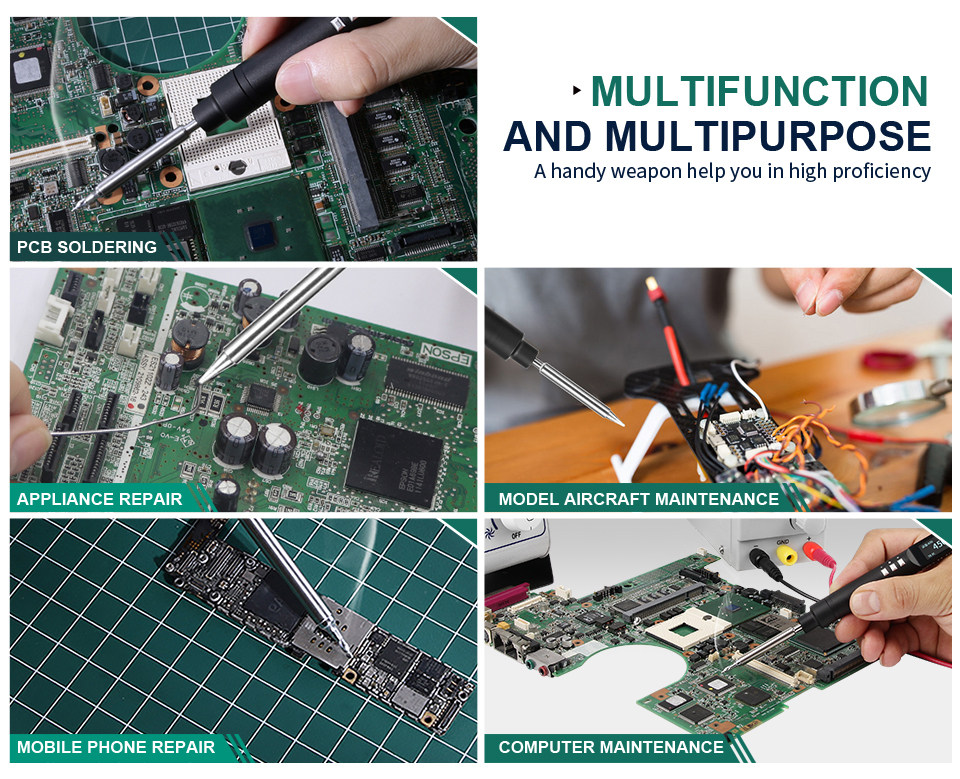 MULTIFUNCTION
AND MULTIPURPOSE
A handy weapon help you in high proficiency

PCB SOLDERING

EPSON

APPLIANCE REPAIR

MODEL AIRCRAFT MAINTENANCE

MOBILE PHONE REPAIR

OFF

GND

COMPUTER MAINTENANCE