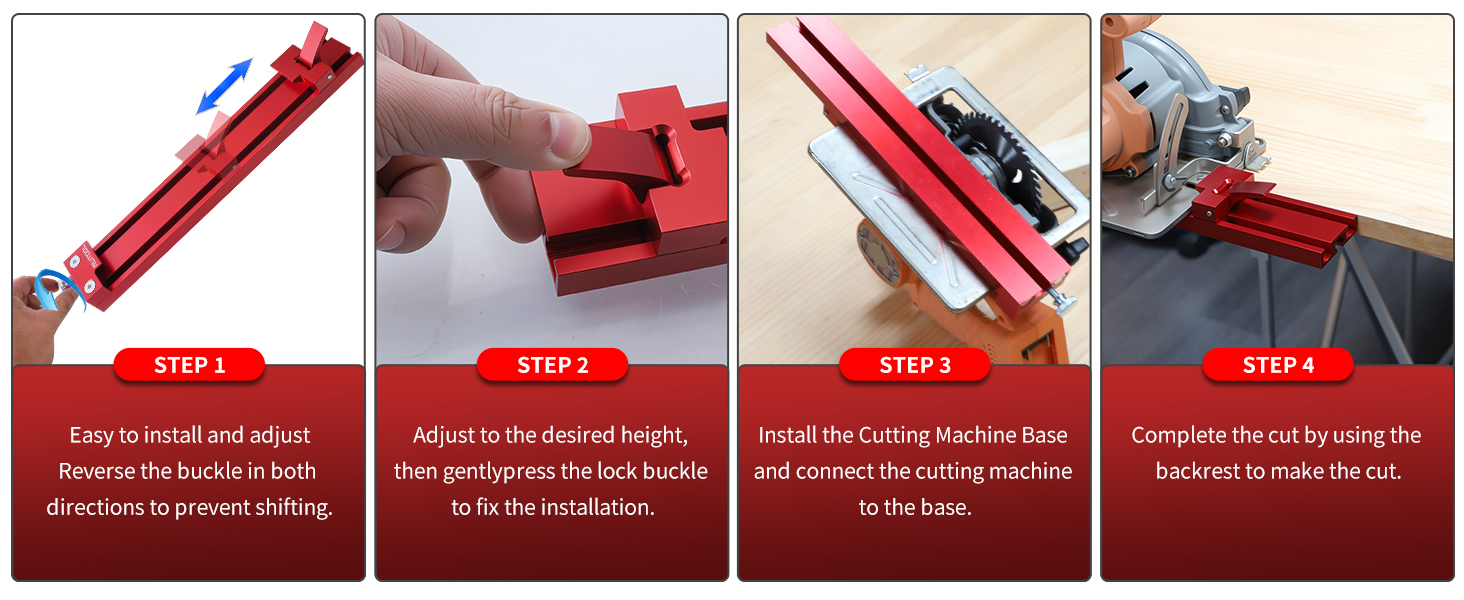 STEP 1

Easy to install and adjust Reverse the buckle in both directions to prevent shifting.

STEP 2

Adjust to the desired height, then gentlypress the lock buckle to fix the installation.

STEP 3

Install the Cutting Machine Base and connect the cutting machine to the base.

STEP 4

Complete the cut by using the backrest to make the cut.