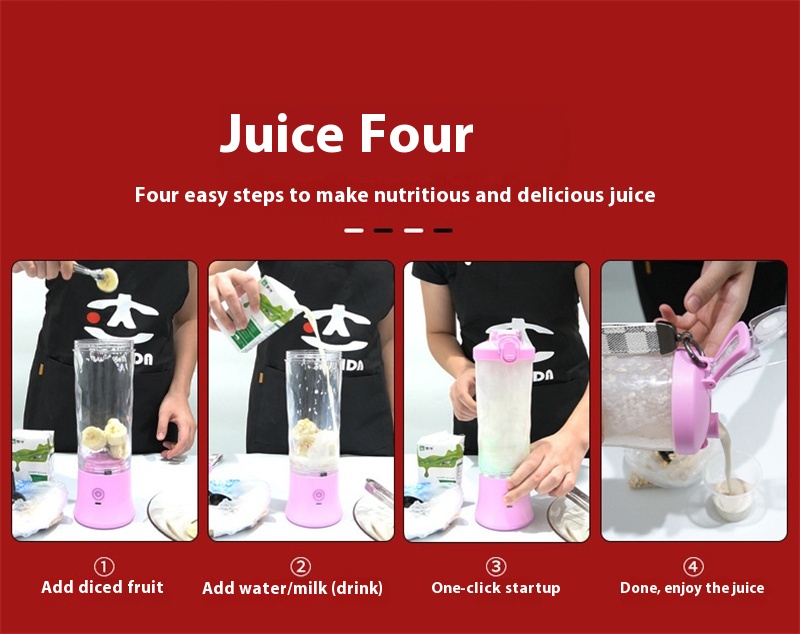 Juice Four

Four easy steps to make nutritious and delicious juice

①
Add diced fruit

②
Add water/milk (drink)

③
One-click startup

④
Done, enjoy the juice