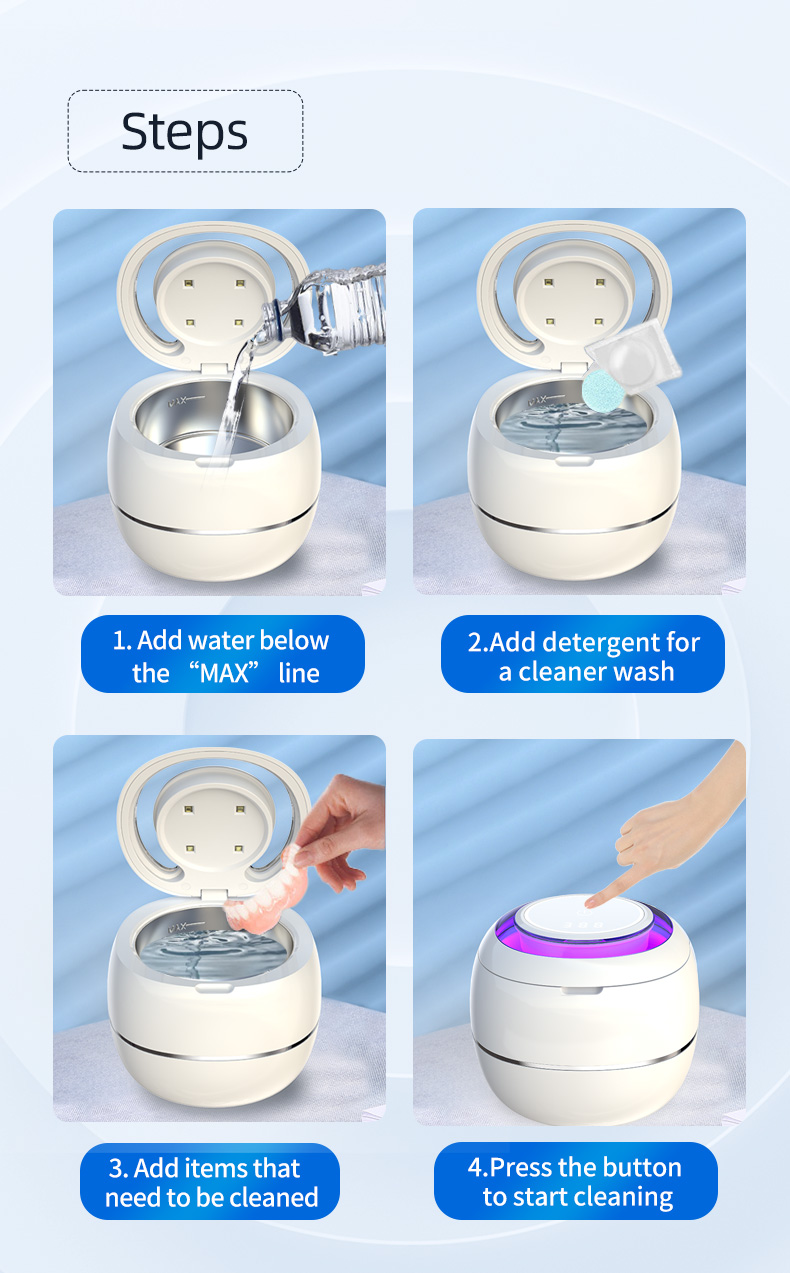 Steps

1. Add water below the “MAX” line

2.Add detergent for a cleaner wash

3. Add items that need to be cleaned

4.Press the button to start cleaning