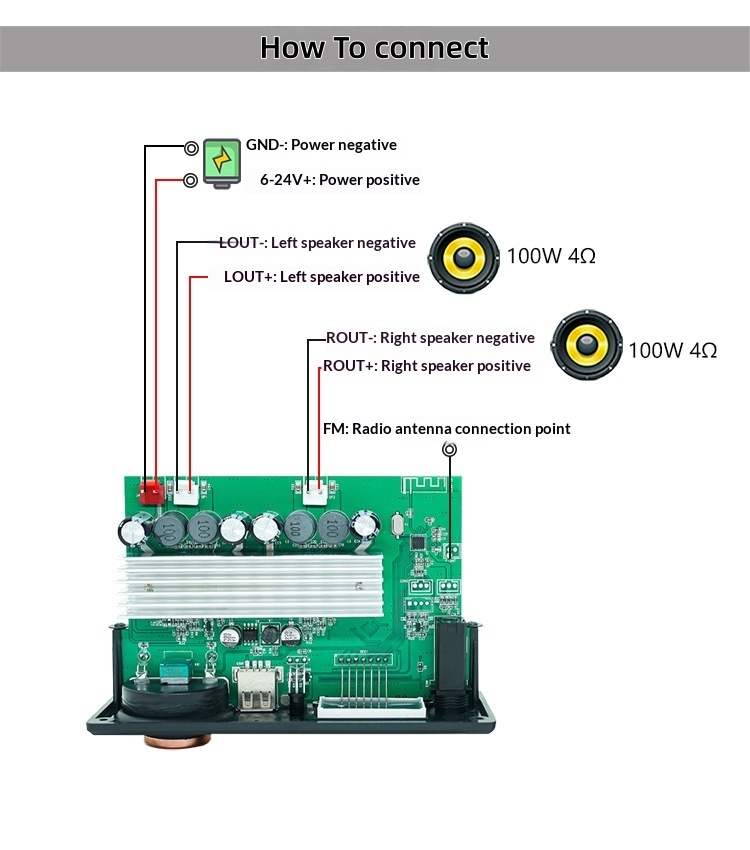 How To connect

GND-: Power negative

6-24V+: Power positive

LOUT-: Left speaker negative

LOUT+: Left speaker positive

100W 4Ω

ROUT-: Right speaker negative

ROUT+: Right speaker positive

100W 4Ω

FM: Radio antenna connection point

100

100

100

100