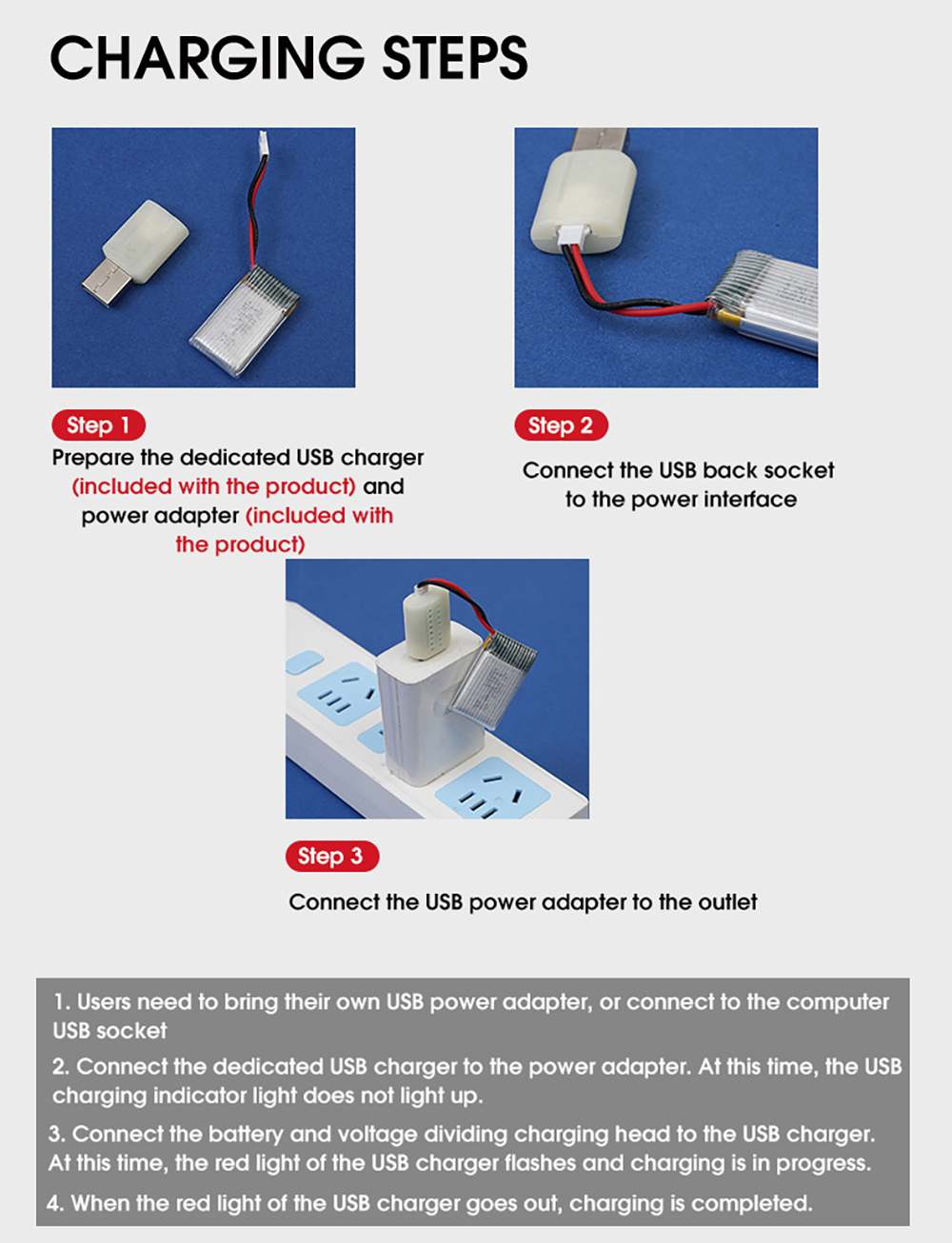 CHARGING STEPS

Step 1
Prepare the dedicated USB charger (included with the product) and power adapter (included with the product)

Step 2
Connect the USB back socket to the power interface

Step 3
Connect the USB power adapter to the outlet

1. Users need to bring their own USB power adapter, or connect to the computer USB socket

2. Connect the dedicated USB charger to the power adapter. At this time, the USB charging indicator light does not light up.

3. Connect the battery and voltage dividing charging head to the USB charger. At this time, the red light of the USB charger flashes and charging is in progress.

4. When the red light of the USB charger goes out, charging is completed.