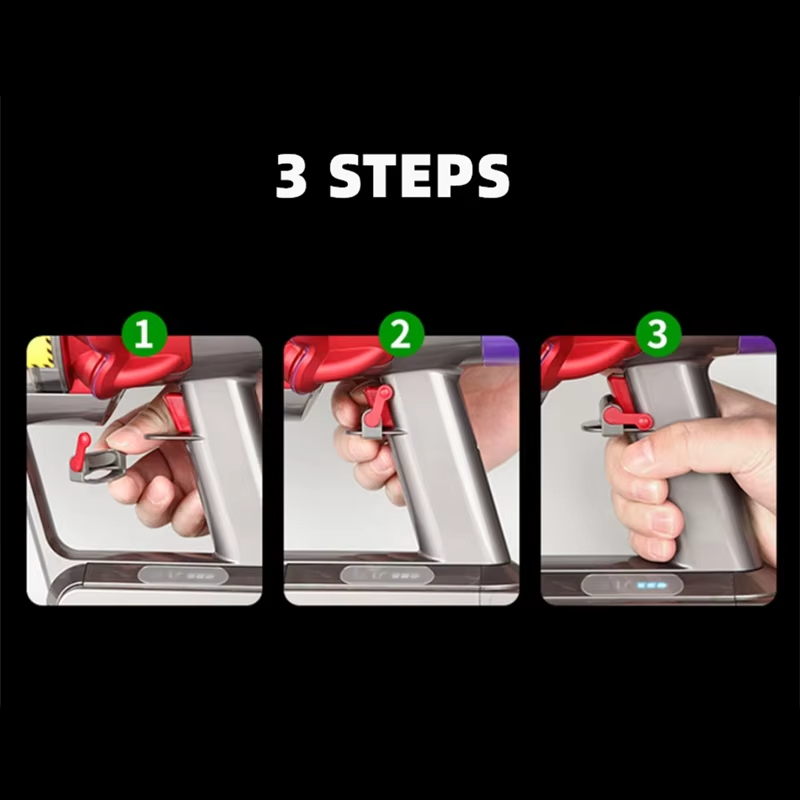 3 STEPS

1

2

3