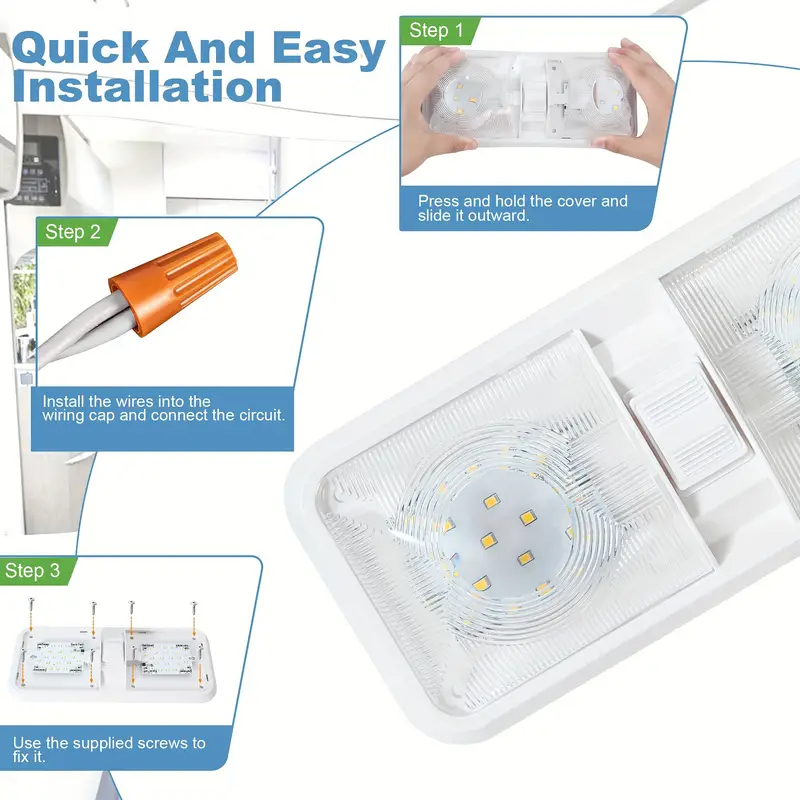 Quick And Easy Installation

Step 1

Press and hold the cover and slide it outward.

Step 2

Install the wires into the wiring cap and connect the circuit.

Step 3

Use the supplied screws to fix it.