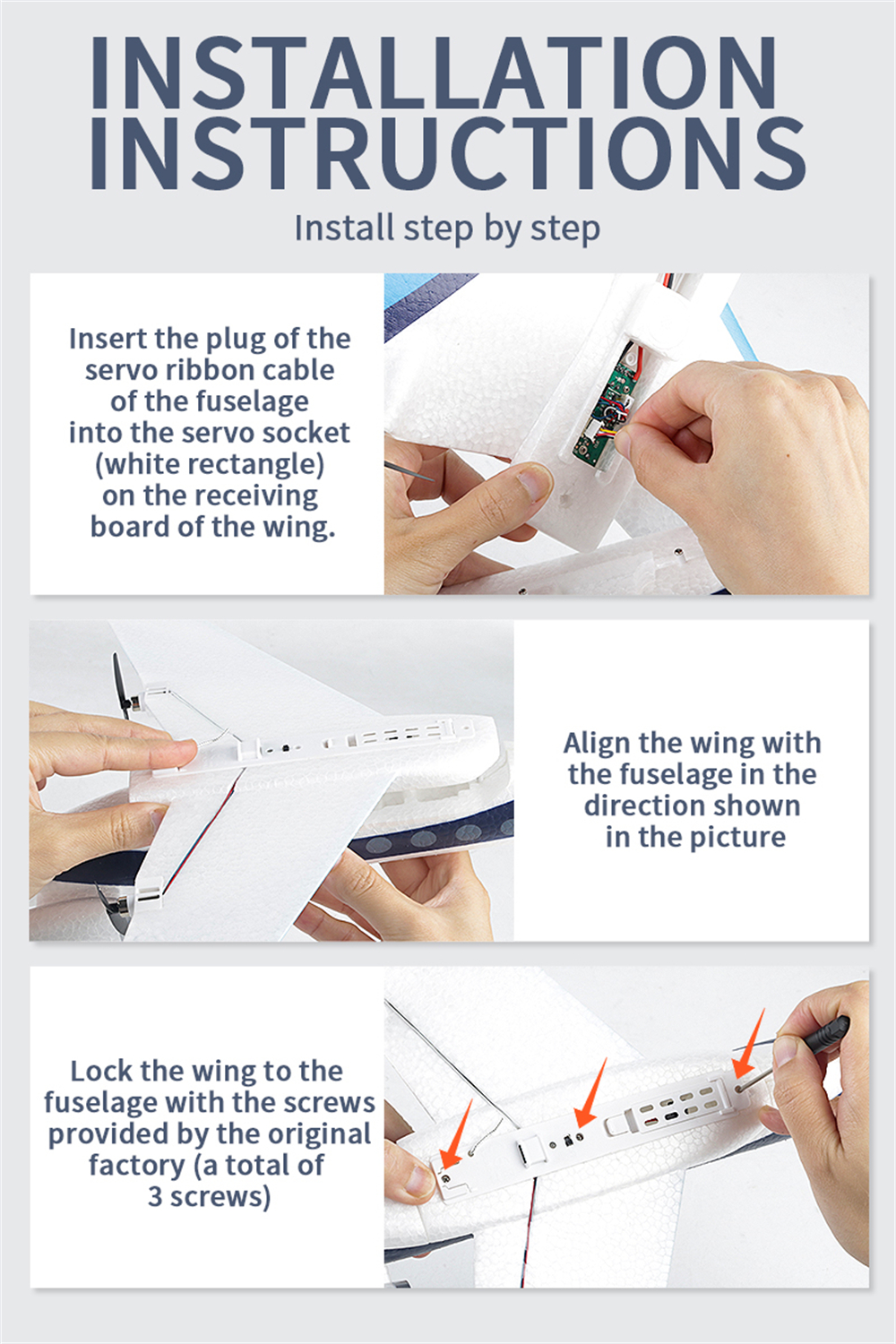 INSTALLATION INSTRUCTIONS

Install step by step

Insert the plug of the servo ribbon cable of the fuselage into the servo socket (white rectangle) on the receiving board of the wing.

Align the wing with the fuselage in the direction shown in the picture

Lock the wing to the fuselage with the screws provided by the original factory (a total of 3 screws)