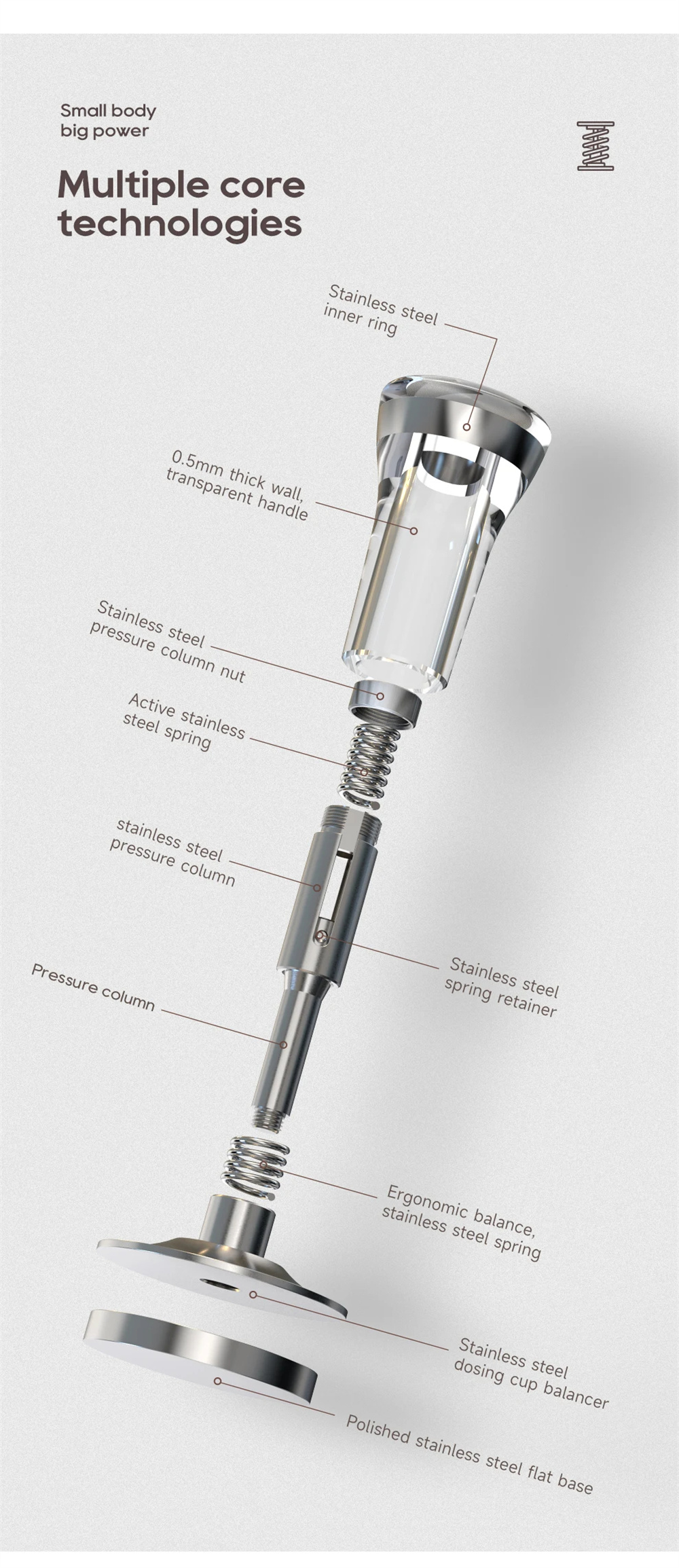 Small body
big power

Multiple core technologies

Stainless steel inner ring

0.5mm thick wall, transparent handle

Stainless steel pressure column nut

Active stainless steel spring

stainless steel pressure column

Stainless steel spring retainer

Pressure column

Ergonomic balance, stainless steel spring

Stainless steel dosing cup balancer

Polished stainless steel flat base