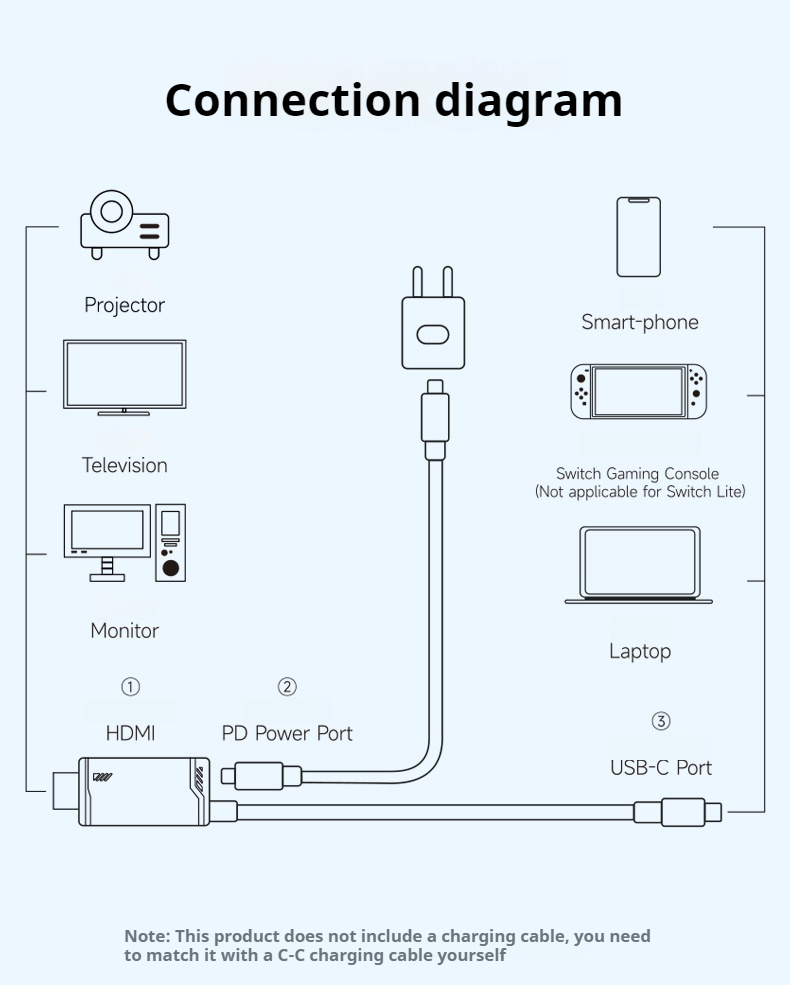 Connection diagram

Projector

Television

Monitor

Smart-phone

Switch Gaming Console
(Not applicable for Switch Lite)

Laptop

①
HDMI

②
PD Power Port

③
USB-C Port

Note: This product does not include a charging cable, you need to match it with a C-C charging cable yourself