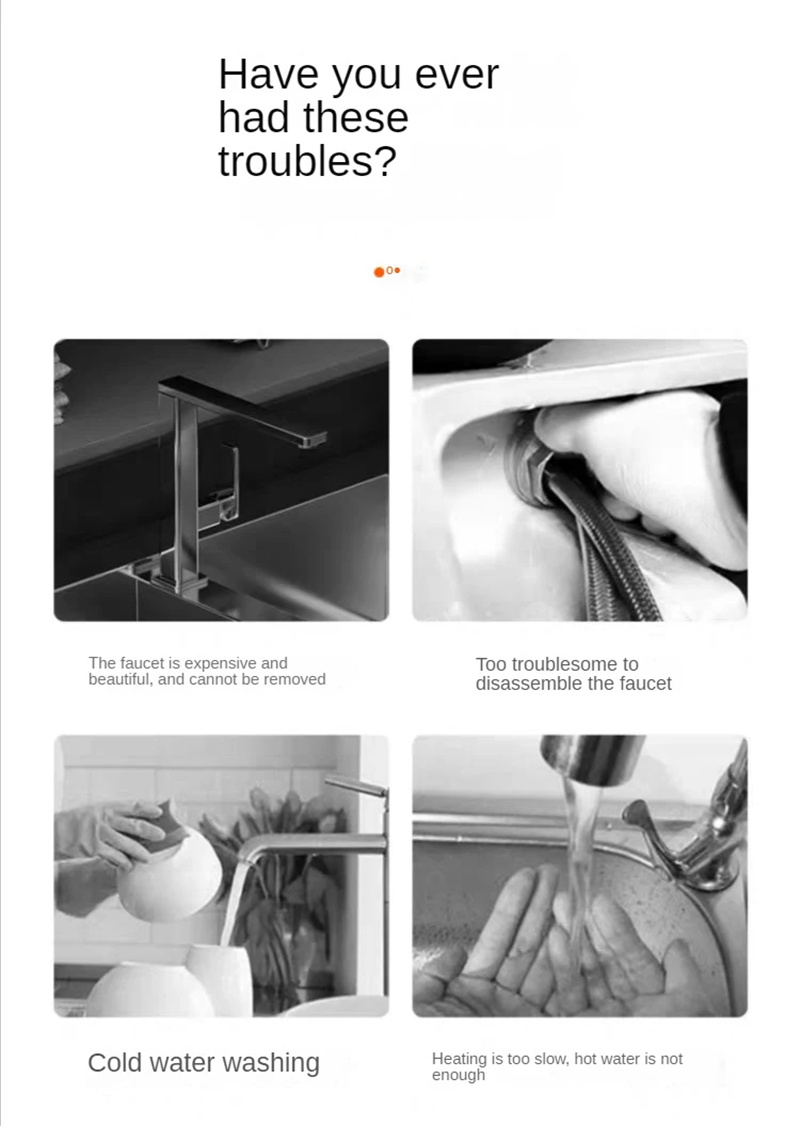 Have you ever had these troubles?

The faucet is expensive and beautiful, and cannot be removed

Too troublesome to disassemble the faucet

Cold water washing

Heating is too slow, hot water is not enough