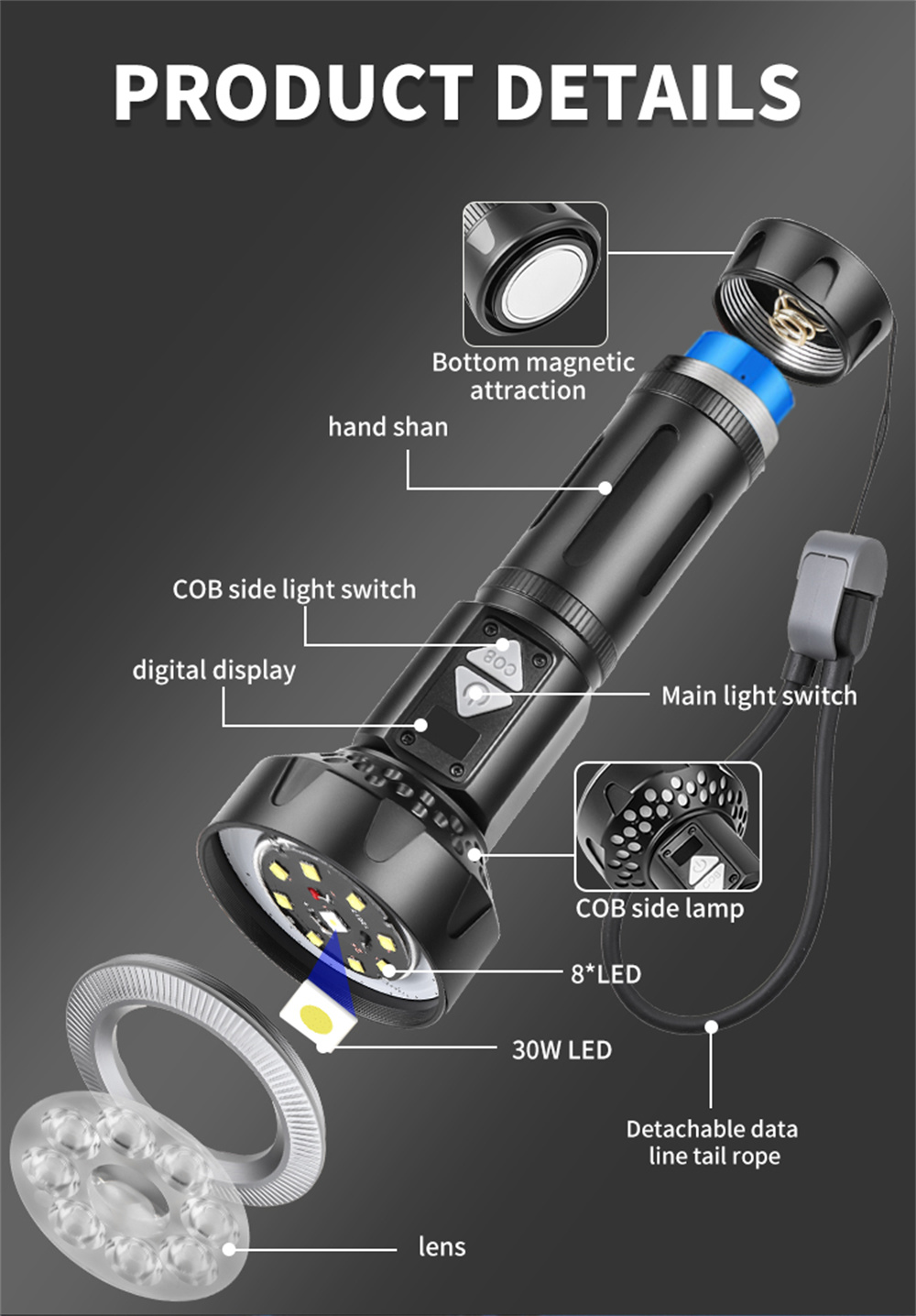 PRODUCT DETAILS

Bottom magnetic attraction

hand shan

COB side light switch

digital display

COB

Main light switch

COB side lamp

8*LED

30W LED

Detachable data line tail rope

lens