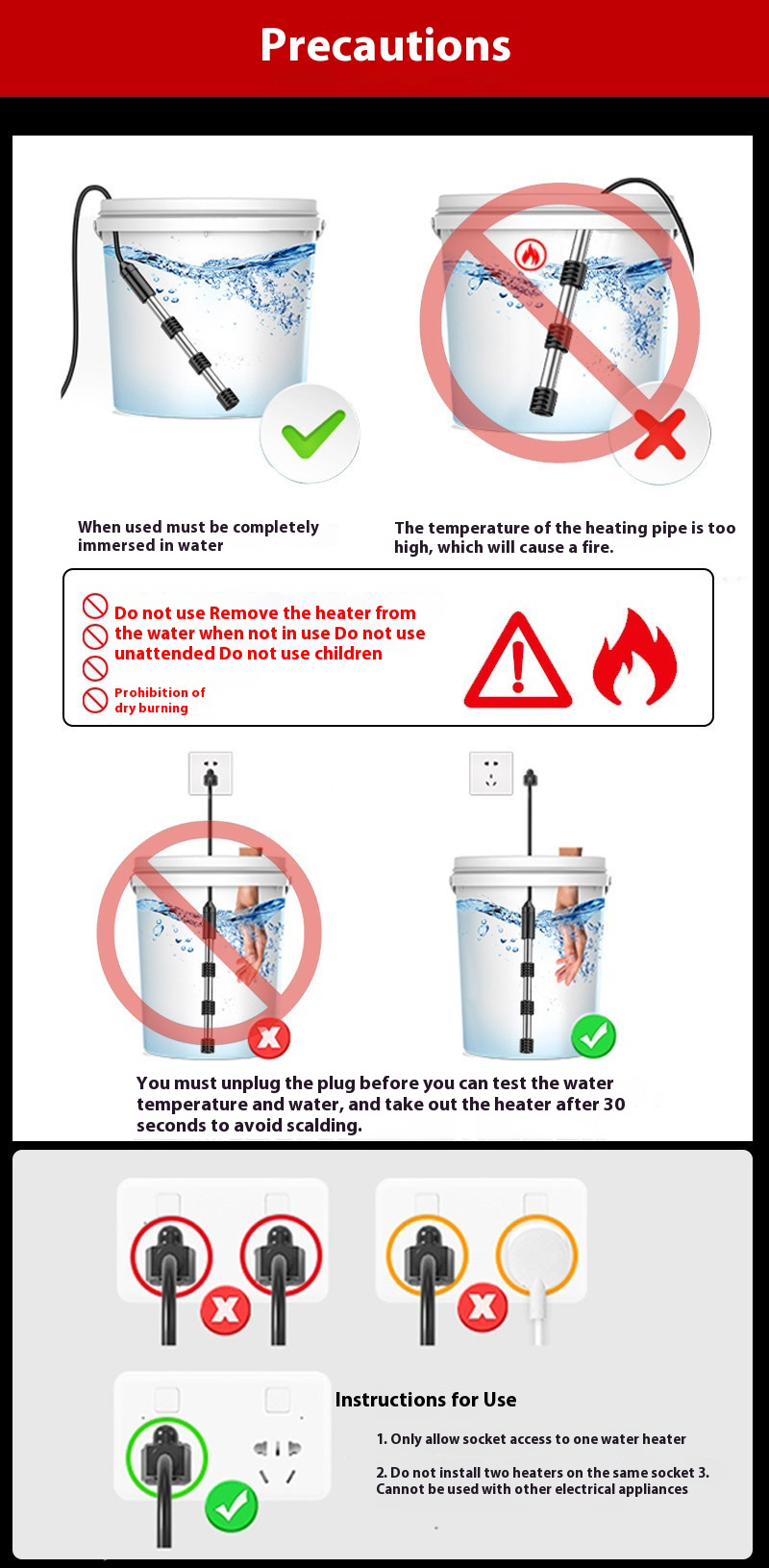 Precautions

When used must be completely immersed in water

The temperature of the heating pipe is too high, which will cause a fire.

Do not use Remove the heater from the water when not in use Do not use unattended Do not use children

Prohibition of dry burning

You must unplug the plug before you can test the water temperature and water, and take out the heater after 30 seconds to avoid scalding.

Instructions for Use

1. Only allow socket access to one water heater

2. Do not install two heaters on the same socket 3. Cannot be used with other electrical appliances