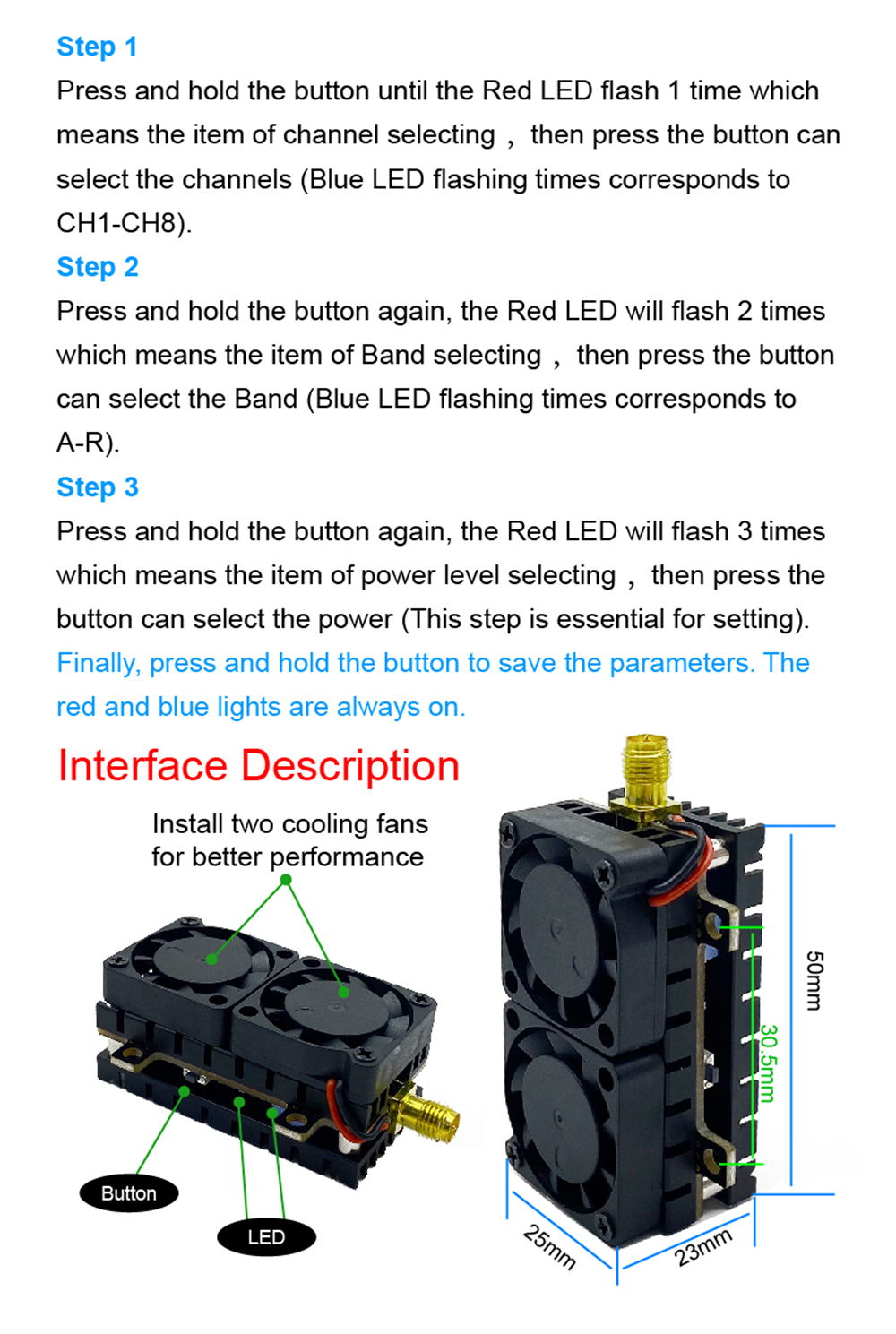 Step 1

Press and hold the button until the Red LED flash 1 time which means the item of channel selecting， then press the button can select the channels (Blue LED flashing times corresponds to CH1-CH8).

Step 2

Press and hold the button again, the Red LED will flash 2 times which means the item of Band selecting， then press the button can select the Band (Blue LED flashing times corresponds to A-R).

Step 3

Press and hold the button again, the Red LED will flash 3 times which means the item of power level selecting， then press the button can select the power (This step is essential for setting).

Finally, press and hold the button to save the parameters. The red and blue lights are always on.

Interface Description

Install two cooling fans for better performance

Button

LED

50mm

30.5mm

25mm

23mm