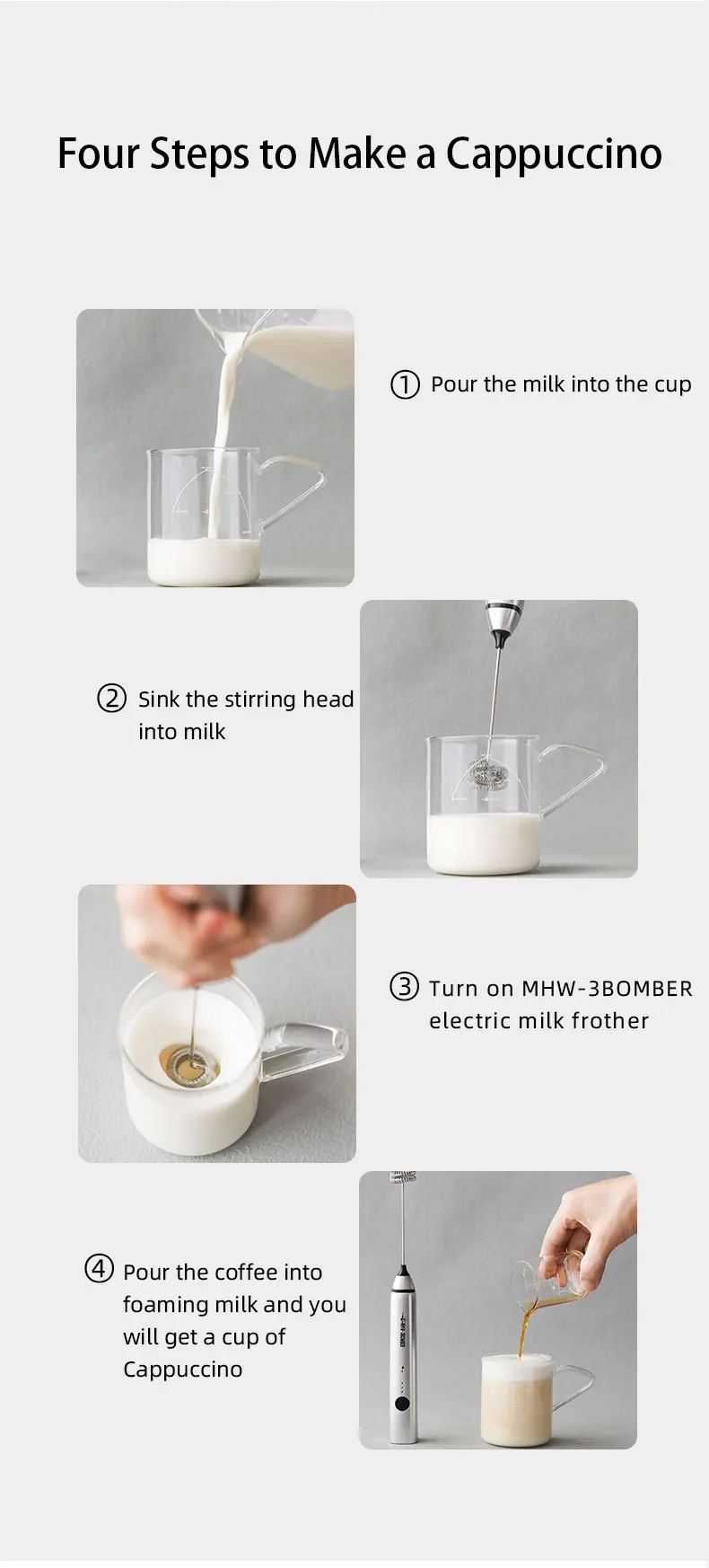 Four Steps to Make a Cappuccino

① Pour the milk into the cup

② Sink the stirring head into milk

③ Turn on MHW-3BOMBER electric milk frother

④ Pour the coffee into foaming milk and you will get a cup of Cappuccino