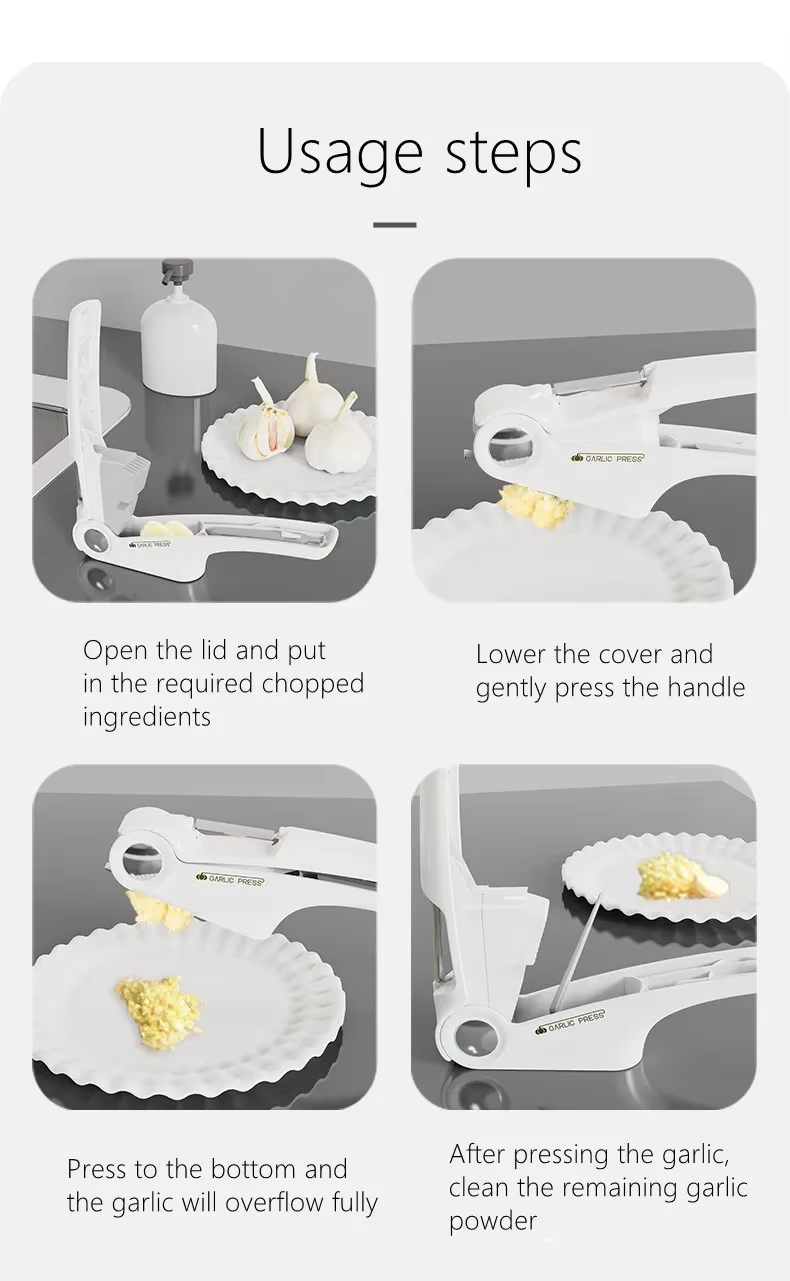 Usage steps

GARLIC PRESS

GARLIC PRESS

Open the lid and put in the required chopped ingredients

Lower the cover and gently press the handle

GARLIC PRESS

GARLIC PRESS

Press to the bottom and the garlic will overflow fully

After pressing the garlic, clean the remaining garlic powder