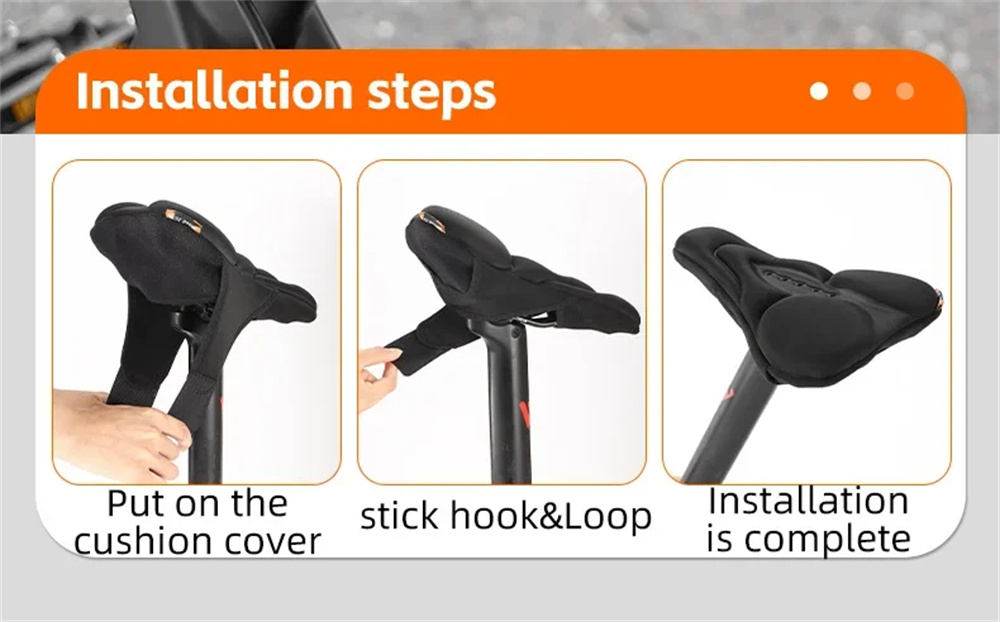 Installation steps

Put on the cushion cover

stick hook&Loop

Installation is complete