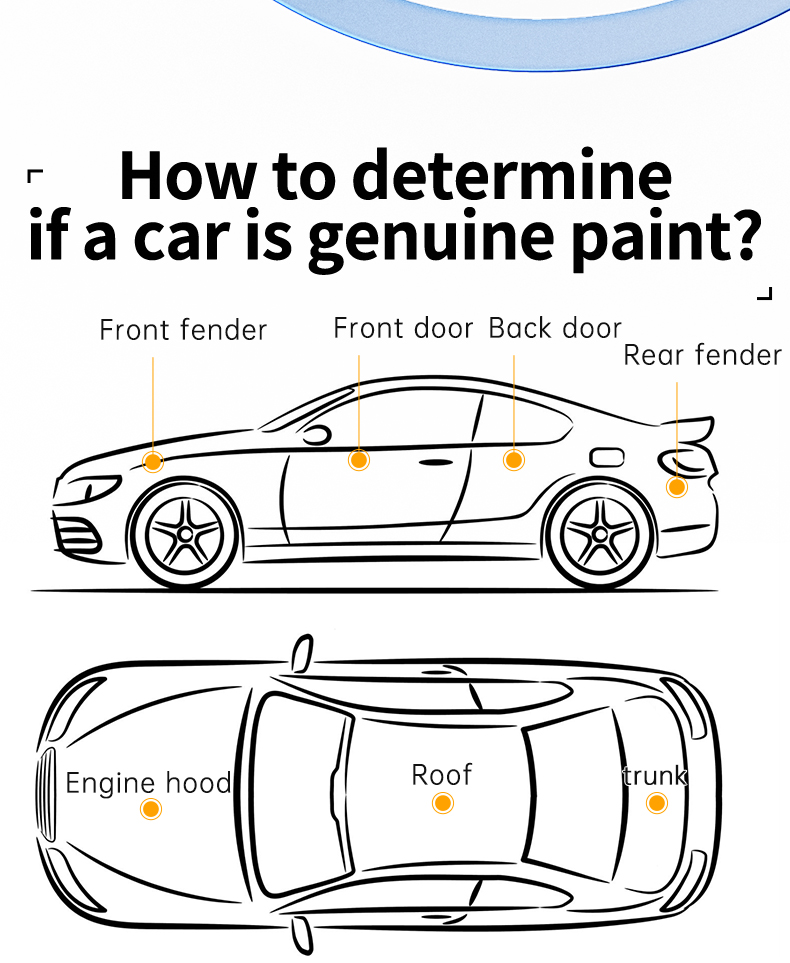 How to determine if a car is genuine paint?

Front fender
Front door
Back door
Rear fender

Engine hood
Roof
trunk