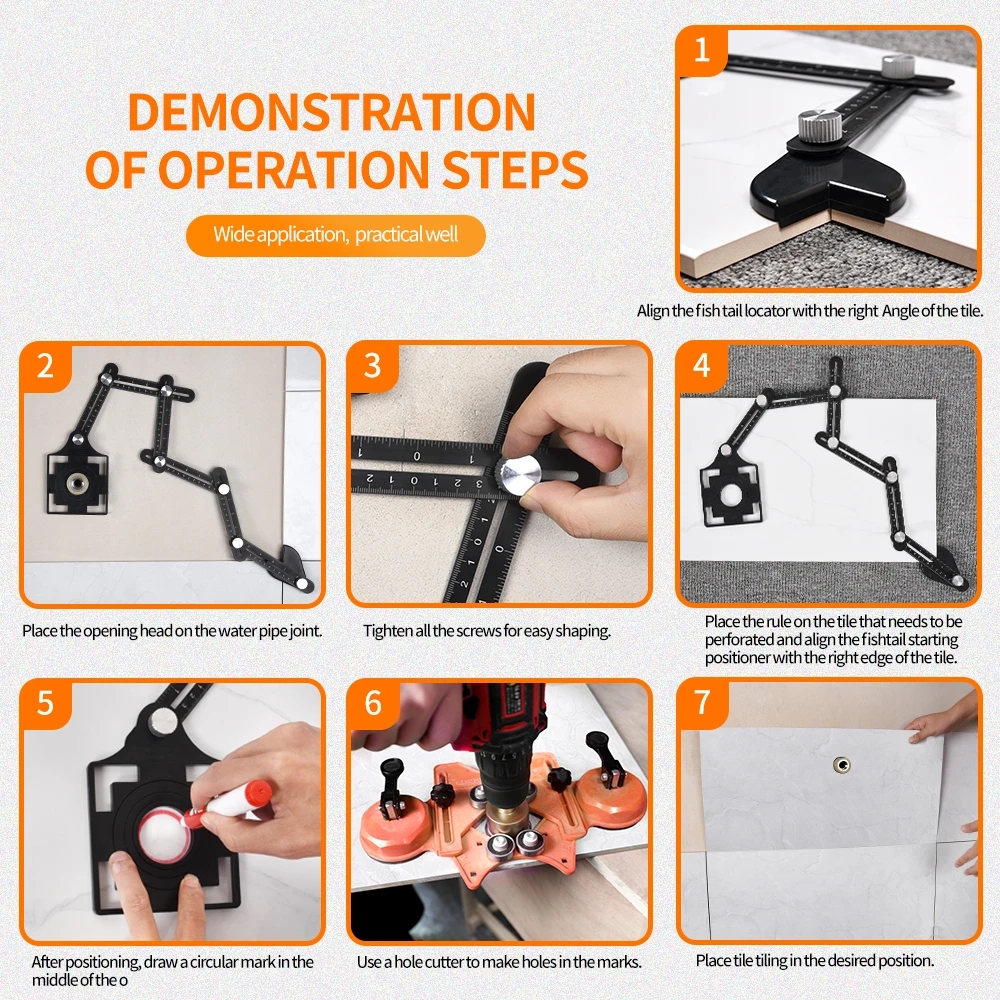 DEMONSTRATION OF OPERATION STEPS

Wide application, practical well

1

Align the fish tail locator with the right Angle of the tile.

2

Place the opening head on the water pipe joint.

3

Tighten all the screws for easy shaping.

4

Place the rule on the tile that needs to be perforated and align the fishtail starting positioner with the right edge of the tile.

5

After positioning, draw a circular mark in the middle of the o

6

Use a hole cutter to make holes in the marks.

7

Place tile tiling in the desired position.