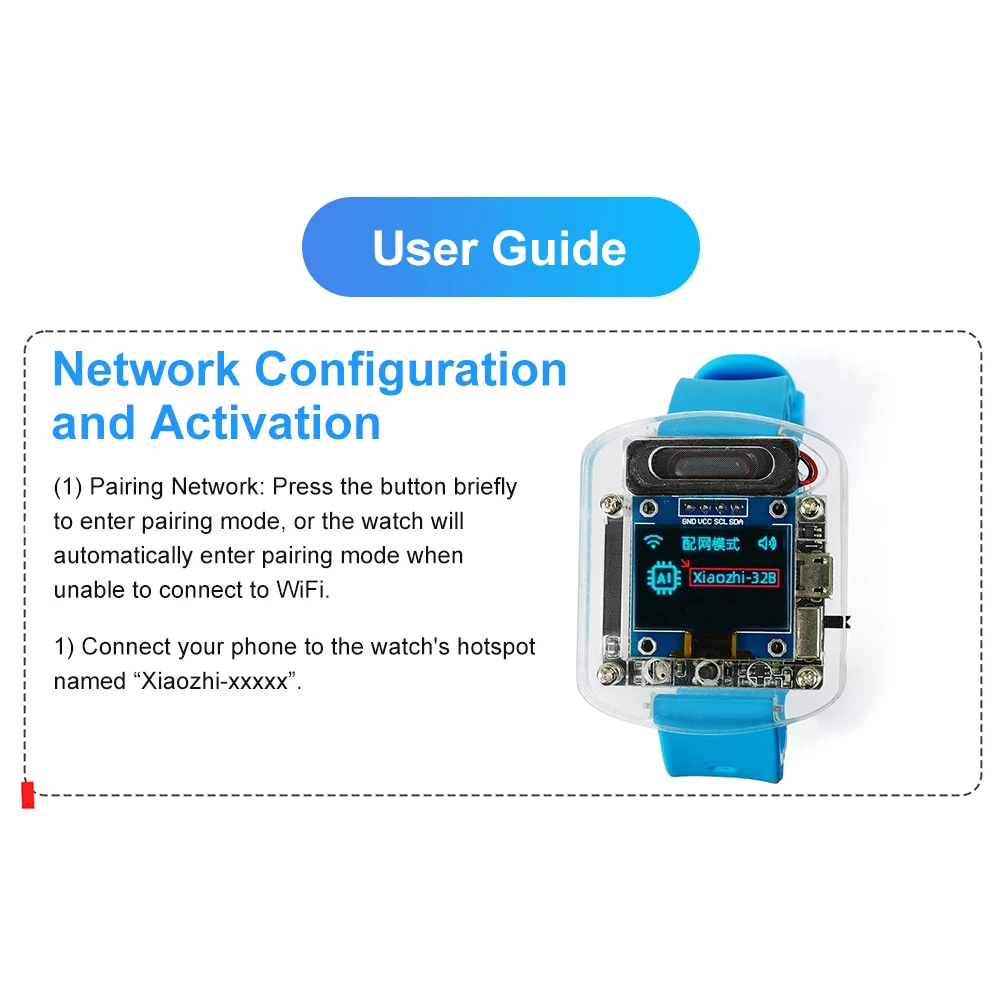 User Guide

Network Configuration and Activation

(1) Pairing Network: Press the button briefly to enter pairing mode, or the watch will automatically enter pairing mode when unable to connect to WiFi.

1) Connect your phone to the watch's hotspot named “Xiaozhi-xxxxx”.

GND VCC SCL SDA

配网模式

AI

Xiaozhi-32B